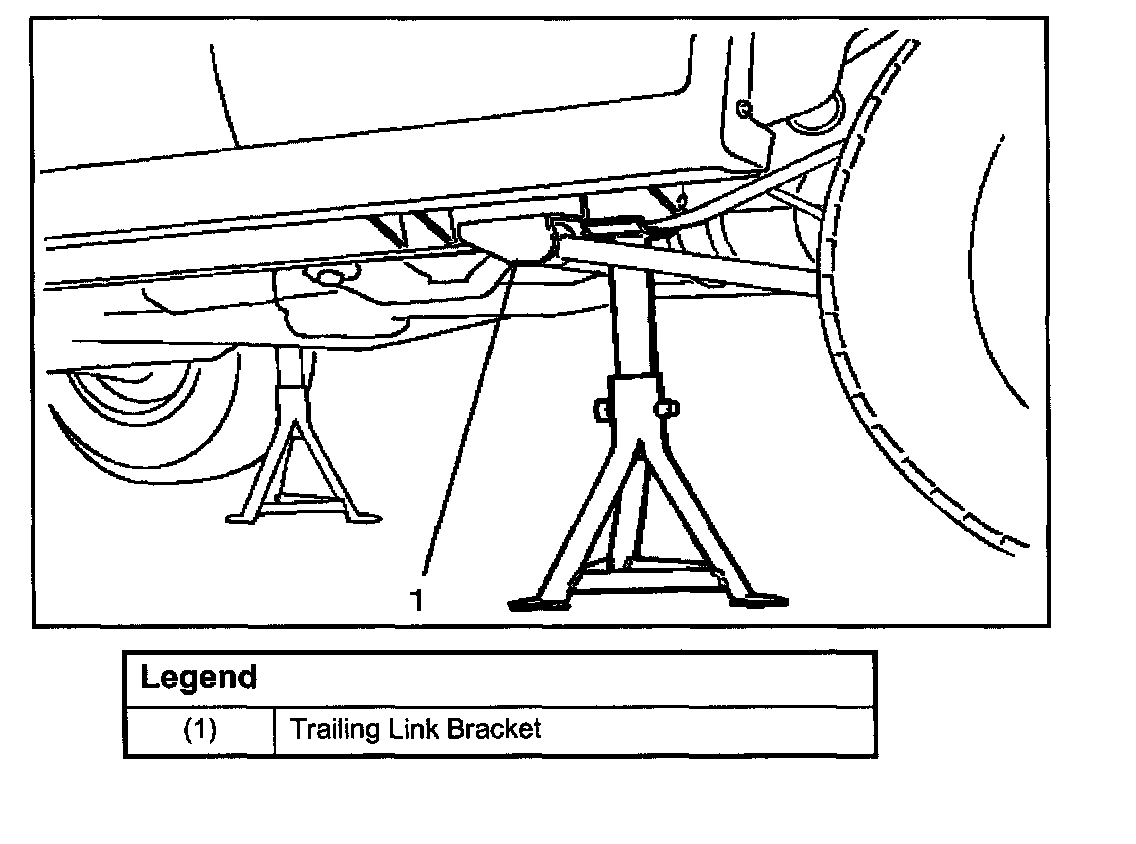 1

| Legend | |
|---|---|
| (1) | Trailing Link Bracket |