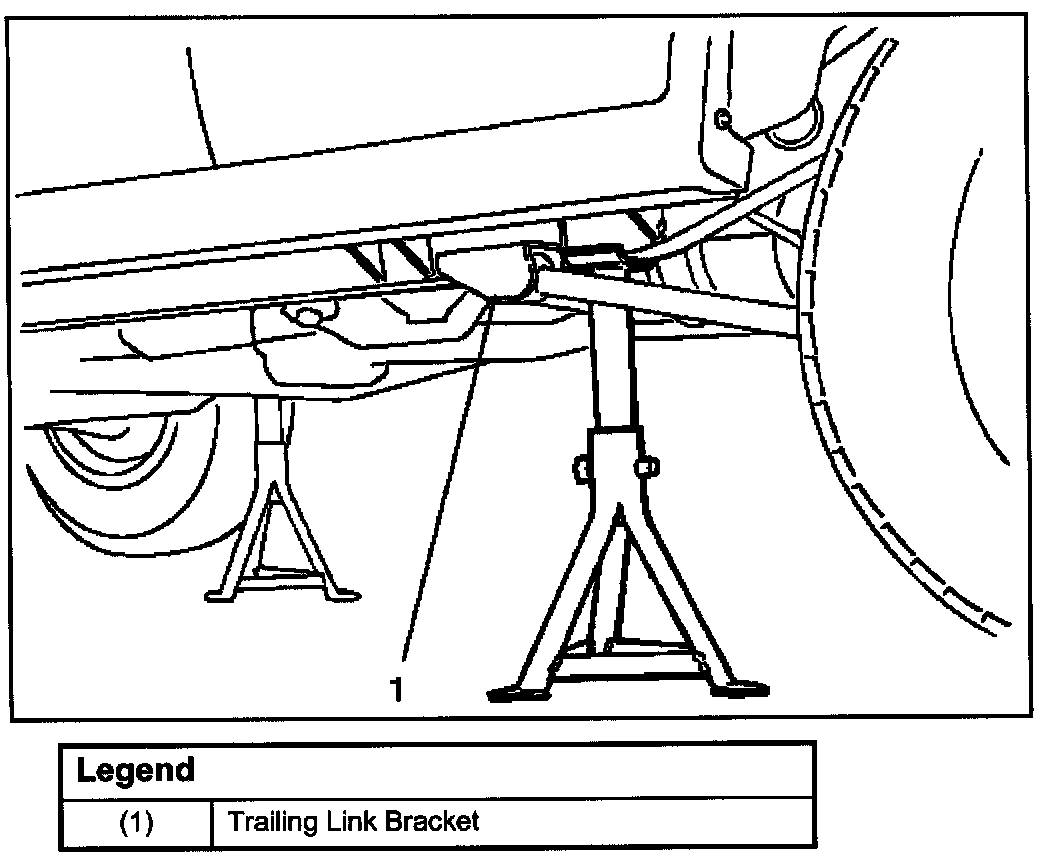 1

| Legend | |
|---|---|
| (1) | Trailing Link Bracket |