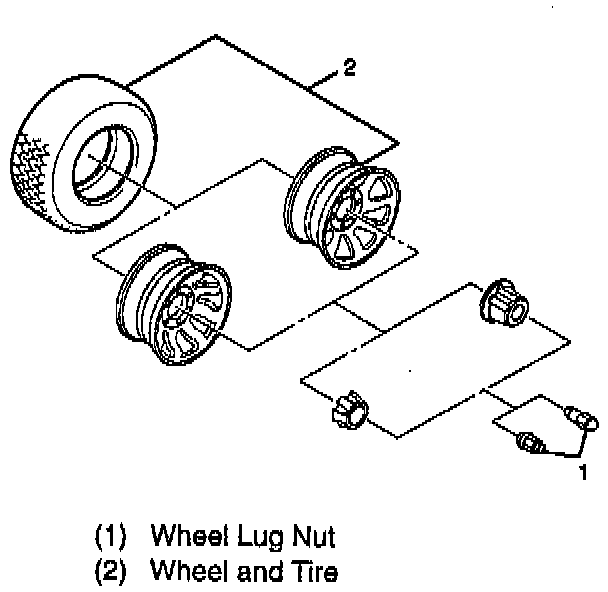 2

1

(1) Wheel Lug Nut
(2) Wheel and Tire