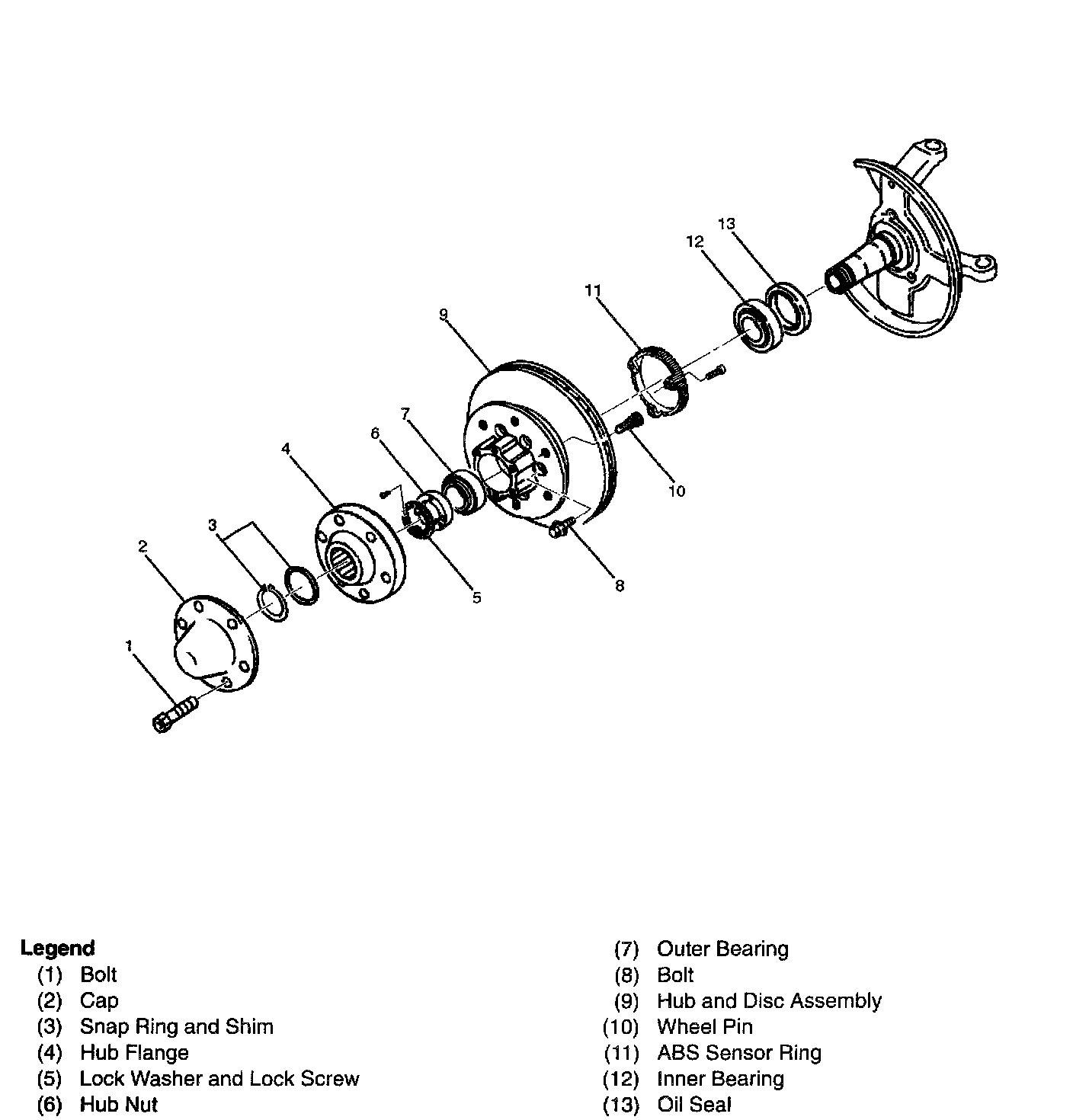 13
12
11
9
7
6
4
3
2
1
10
8
5

Legend
(1) Bolt
(2) Cap
(3) Snap Ring and Shim
(4) Hub Flange
(5) Lock Washer and Lock Screw
(6) Hub Nut
(7) Outer Bearing
(8) Bolt
(9) Hub and Disc Assembly
(10) Wheel Pin
(11) ABS Sensor Ring
(12) Inner Bearing
(13) Oil Seal