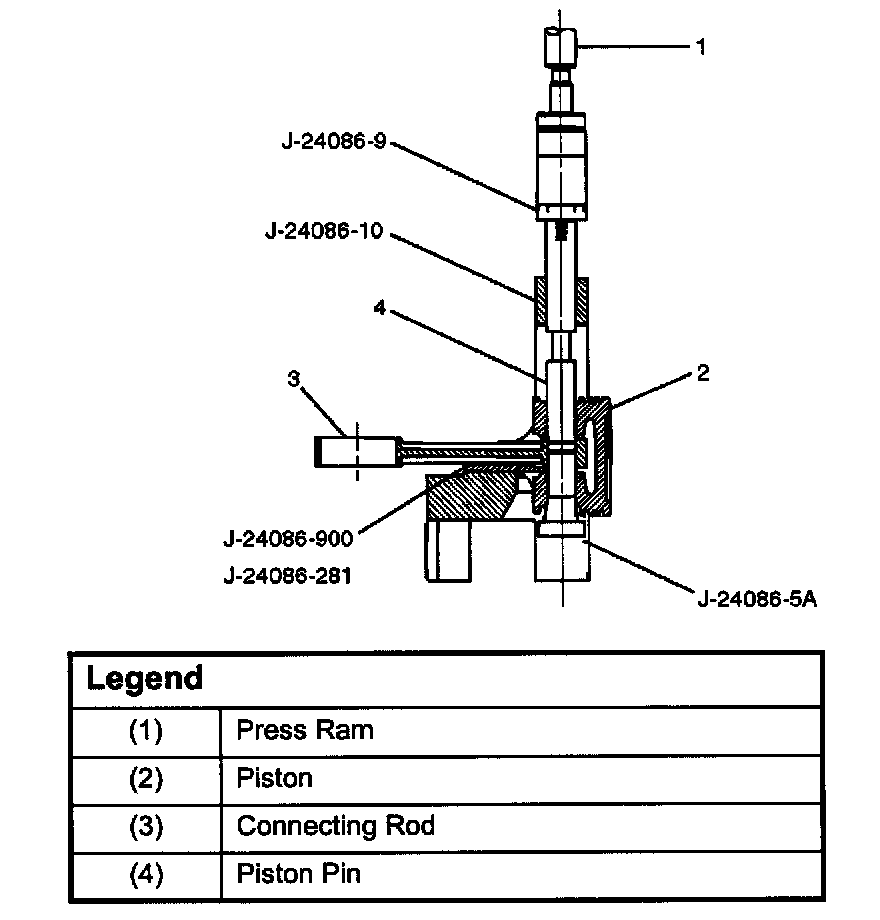 1

J-24086-9

J-24086-10

4

2

3

J-24086-900

J-24086-281

J-24086-5A

| Legend | |
|---|---|
| (1) | Press Ram |
| (2) | Piston |
| (3) | Connecting Rod |
| (4) | Piston Pin |