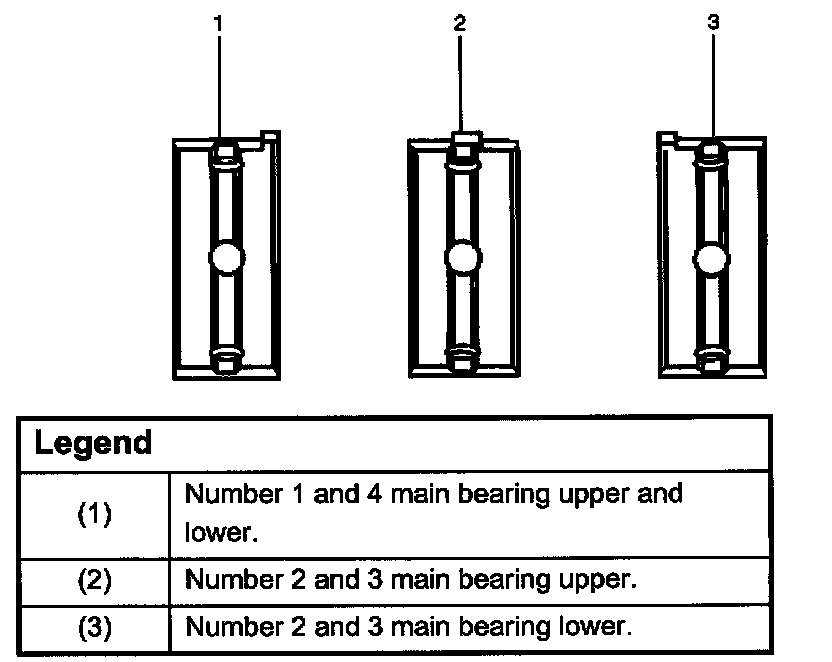 1

2

3

| Legend | |
|---|---|
| (1) | Number 1 and 4 main bearing upper and lower. |
| (2) | Number 2 and 3 main bearing upper. |
| (3) | Number 2 and 3 main bearing lower. |