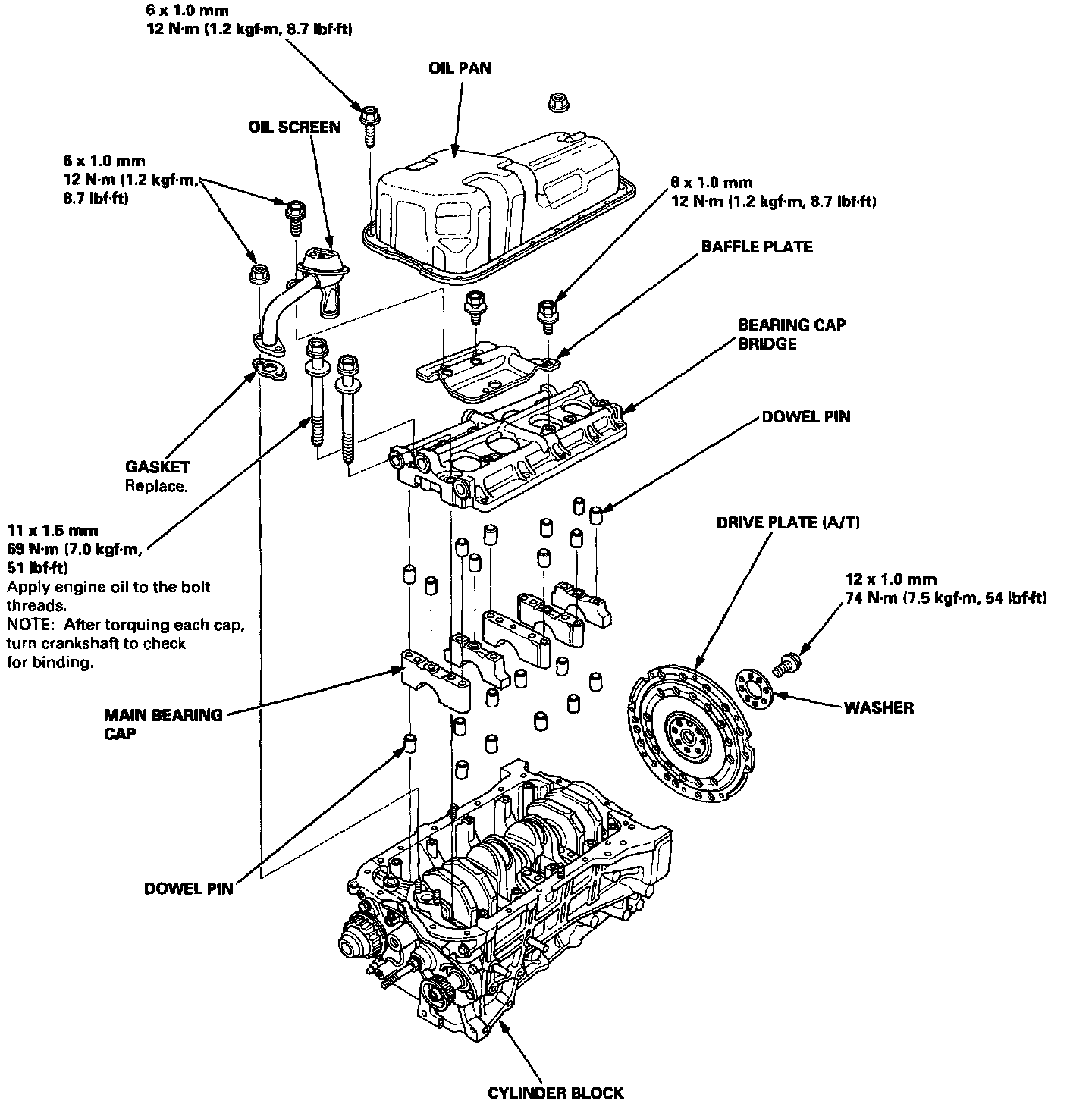 6 x 1.0 mm
12 N·m (1.2 kgf·m, 8.7 lbf·ft)

OIL PAN

OIL SCREEN

6 x 1.0 mm
12 N·m (1.2 kgf·m, 8.7 lbf·ft)

6 x 1.0 mm
12 N·m (1.2 kgf·m, 8.7 lbf·ft)

BAFFLE PLATE

BEARING CAP BRIDGE

DOWEL PIN

GASKET
Replace.

11 x 1.5 mm
69 N·m (7.0 kgf·m, 51 lbf·ft)
Apply engine oil to the bolt threads.
NOTE: After torquing each cap, turn crankshaft to check for binding.

DRIVE PLATE (A/T)

12 x 1.0 mm
74 N·m (7.5 kgf·m, 54 lbf·ft)

WASHER

MAIN BEARING CAP

DOWEL PIN

CYLINDER BLOCK