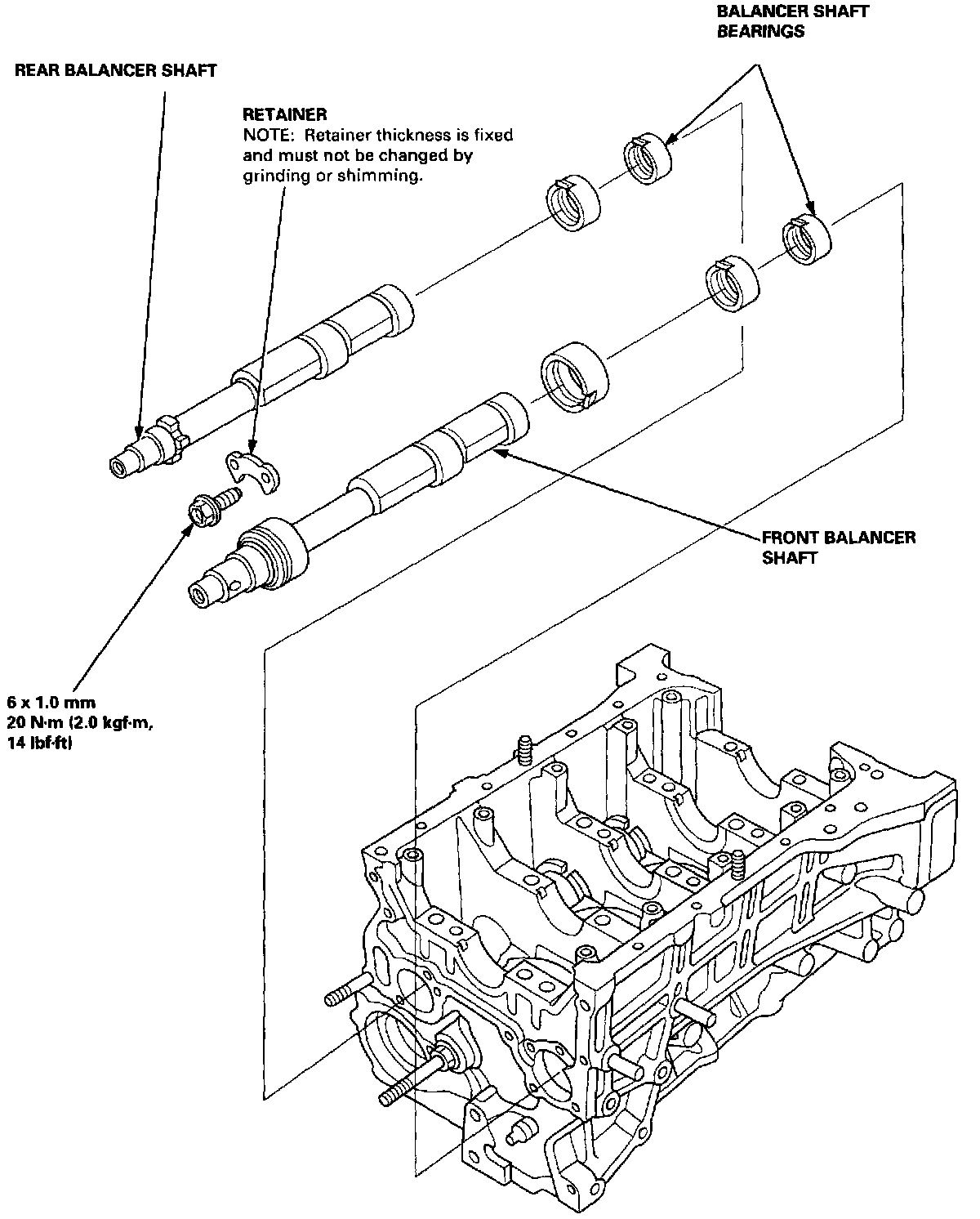 BALANCER SHAFT BEARINGS

REAR BALANCER SHAFT

RETAINER
NOTE: Retainer thickness is fixed and must not be changed by grinding or shimming.

FRONT BALANCER SHAFT

6 x 1.0 mm
20 N·m (2.0 kgf·m, 14 lbf·ft)