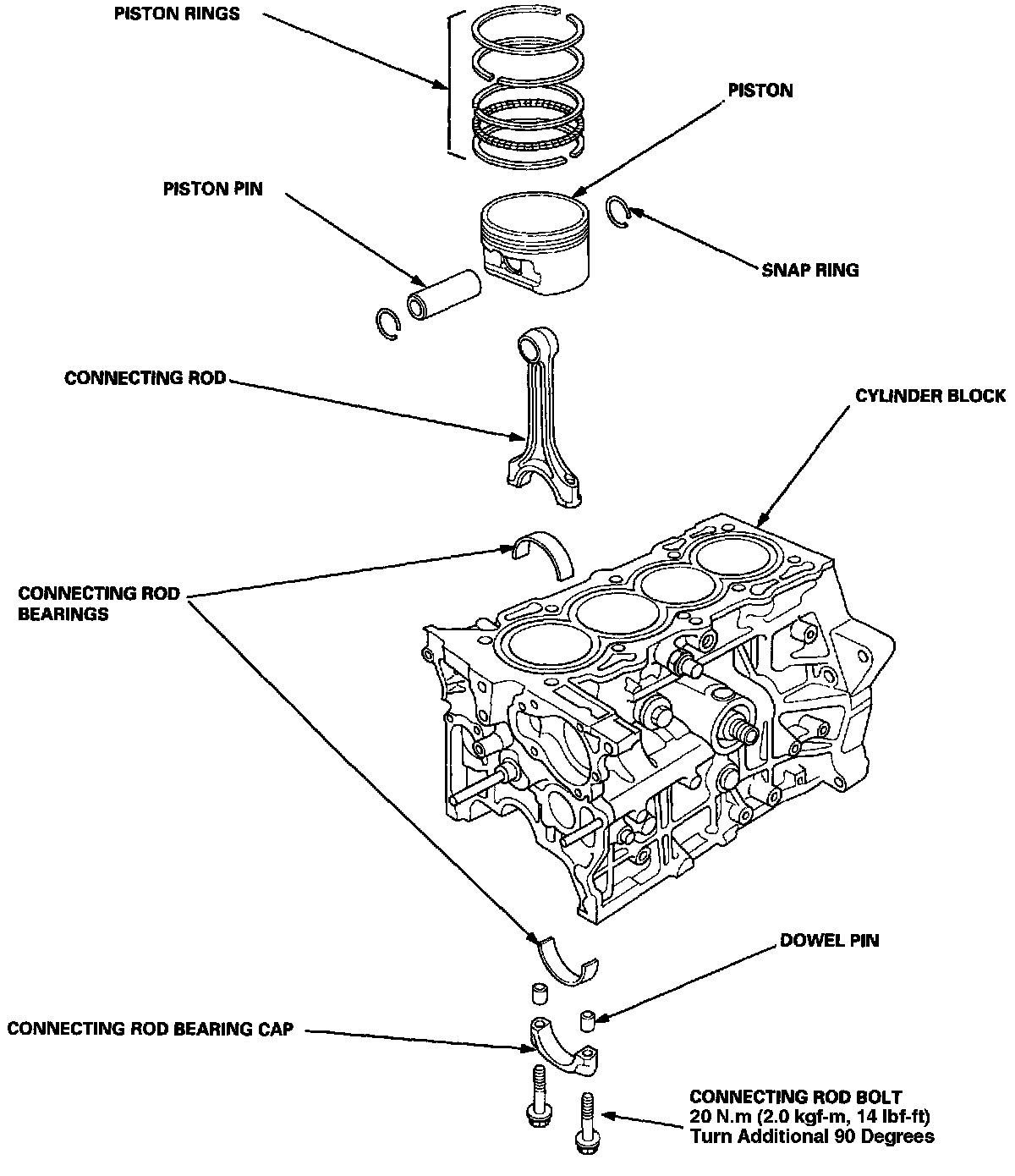 PISTON RINGS

PISTON

PISTON PIN

SNAP RING

CONNECTING ROD

CYLINDER BLOCK

CONNECTING ROD BEARINGS

DOWEL PIN

CONNECTING ROD BEARING CAP

CONNECTING ROD BOLT
20 N.m (2.0 kgf-m, 14 lbf-ft)
Turn Additional 90 Degrees