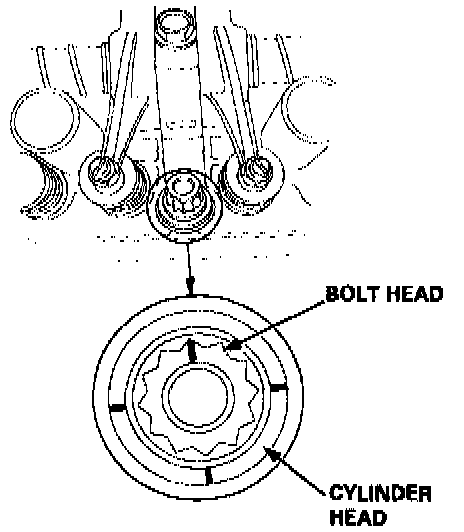 BOLT HEAD

CYLINDER HEAD