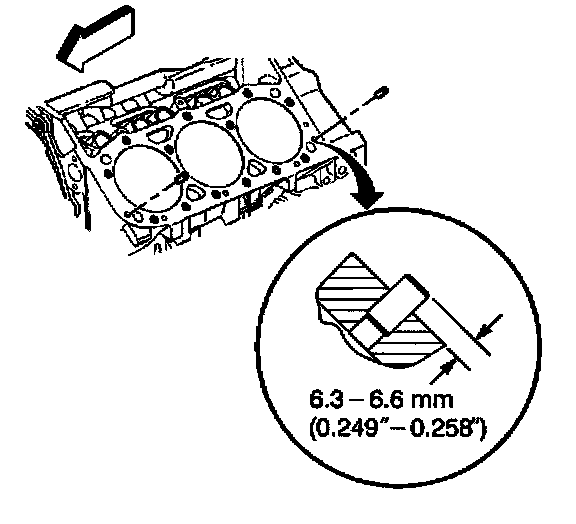 6.3 – 6.6 mm
(0.249" – 0.258")