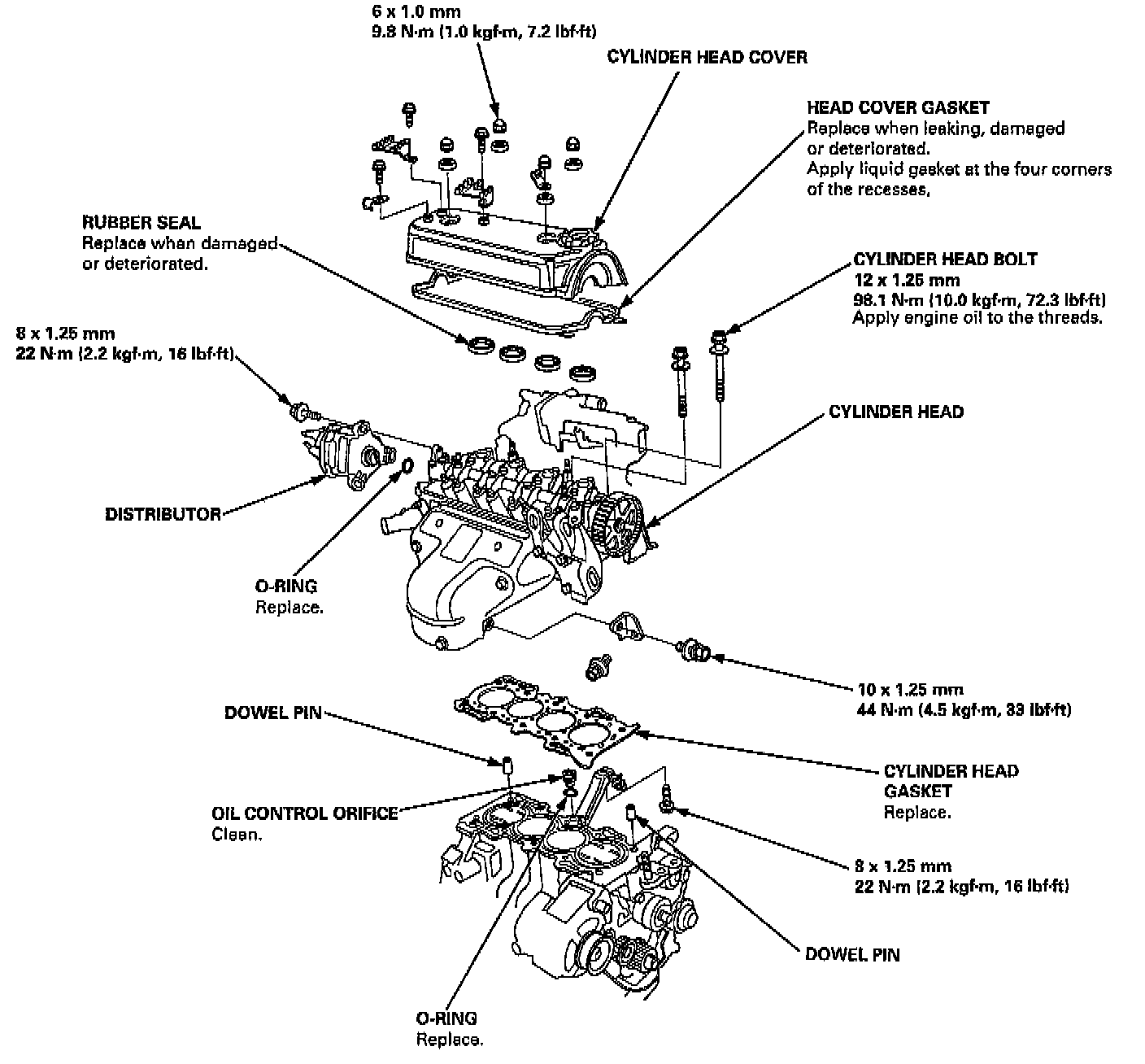 6 x 1.0 mm
9.8 N·m (1.0 kgf·m, 7.2 lbf·ft)

CYLINDER HEAD COVER

HEAD COVER GASKET
Replace when leaking, damaged or deteriorated.
Apply liquid gasket at the four corners of the recesses,

RUBBER SEAL
Replace when damaged or deteriorated.

CYLINDER HEAD BOLT
12 x 1.25 mm
98.1 N·m (10.0 kgf·m, 72.3 lbf·ft)
Apply engine oil to the threads.

8 x 1.25 mm
22 N·m (2.2 kgf·m, 16 lbf·ft)

CYLINDER HEAD

DISTRIBUTOR

O-RING
Replace.

10 x 1.25 mm
44 N·m (4.5 kgf·m, 33 lbf·ft)

DOWEL PIN

CYLINDER HEAD GASKET
Replace.

OIL CONTROL ORIFICE
Clean.

8 x 1.25 mm
22 N·m (2.2 kgf·m, 16 lbf·ft)

DOWEL PIN

O-RING
Replace.