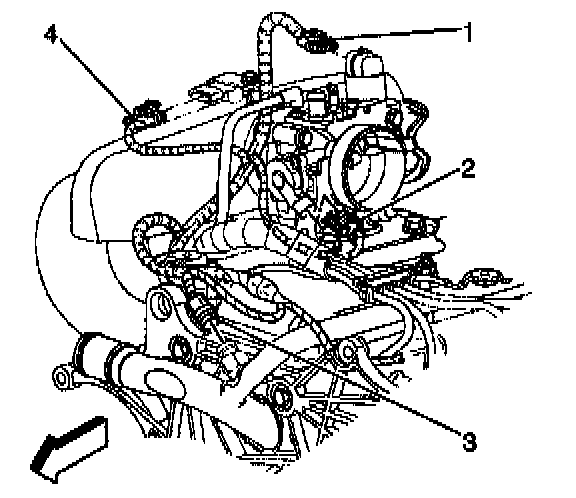 4
1
2
3