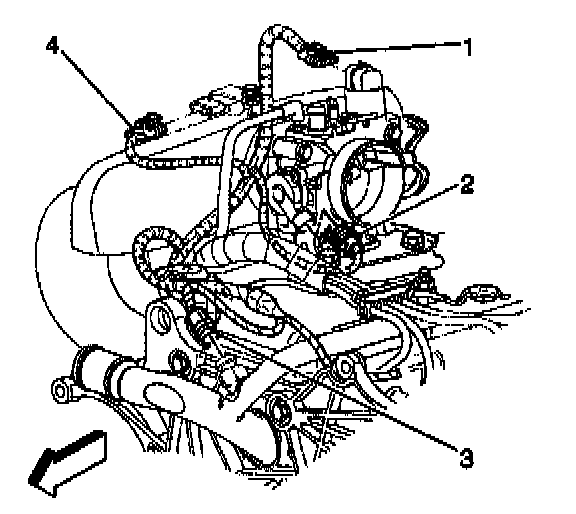 4
1
2
3