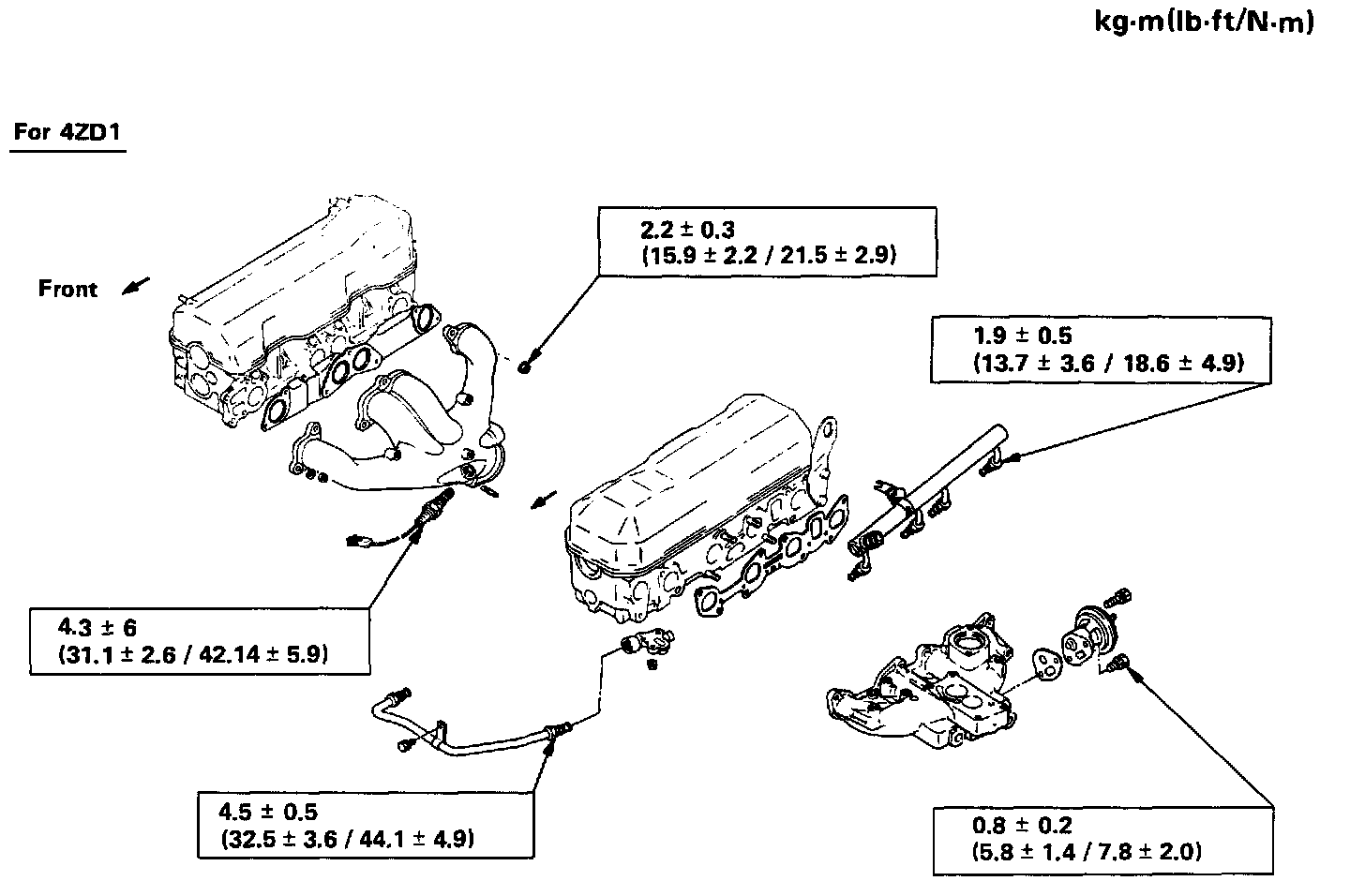 kg·m(lb·ft/N·m)

For 4ZD1

Front

2.2 ± 0.3
(15.9 ± 2.2 / 21.5 ± 2.9)

1.9 ± 0.5
(13.7 ± 3.6 / 18.6 ± 4.9)

4.3 ± 6
(31.1 ± 2.6 / 42.14 ± 5.9)

4.5 ± 0.5
(32.5 ± 3.6 / 44.1 ± 4.9)

0.8 ± 0.2
(5.8 ± 1.4 / 7.8 ± 2.0)