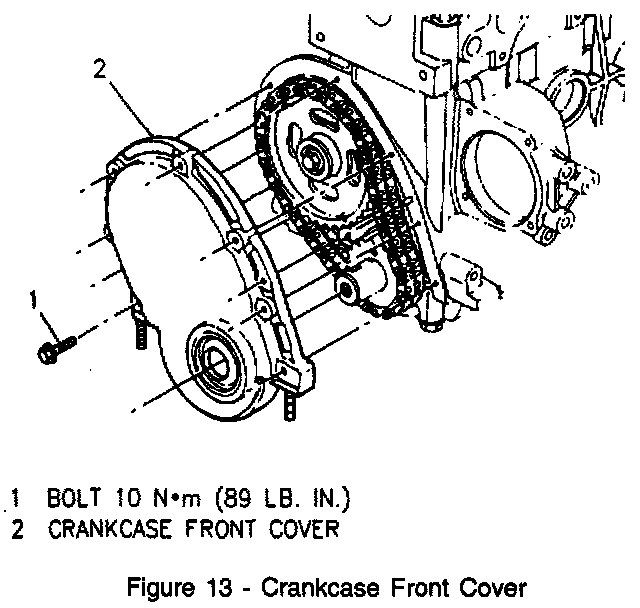 2

1

1 BOLT 10 N•m (89 LB. IN.)
2 CRANKCASE FRONT COVER

Figure 13 - Crankcase Front Cover