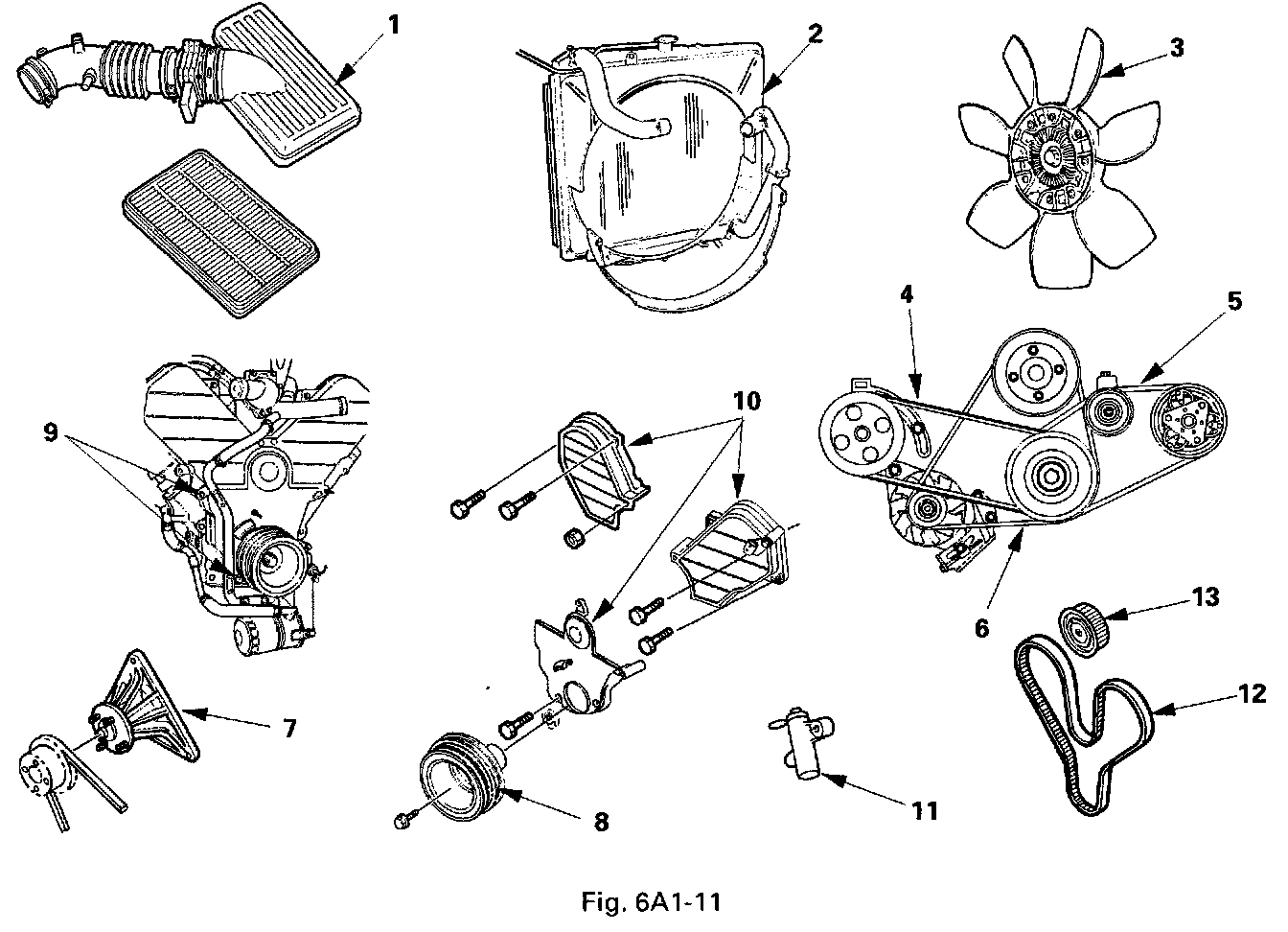 1
2
3
4
5
9
10
6
13
7
12
8
11

Fig. 6A1-11