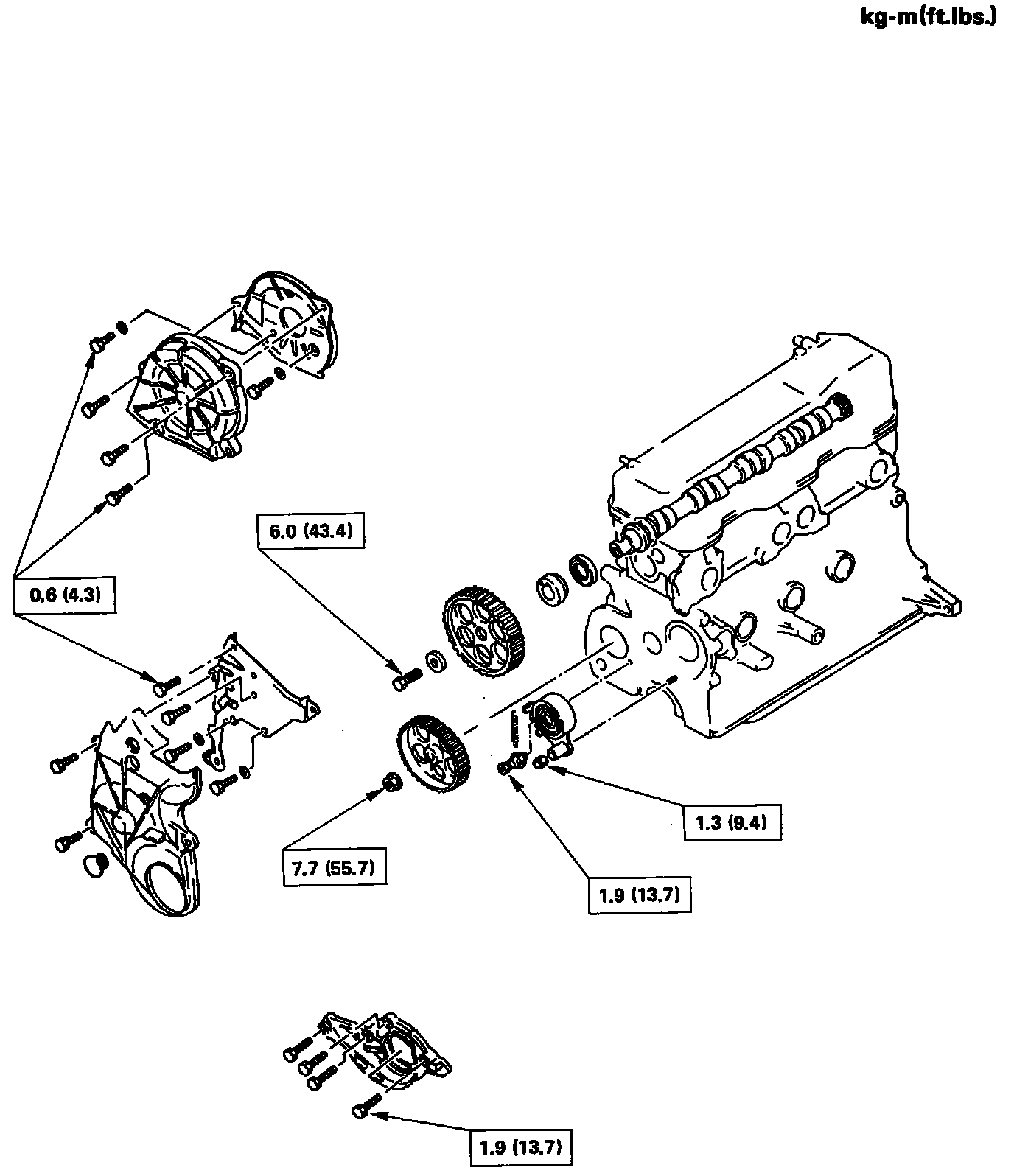 kg-m(ft.lbs.)

6.0 (43.4)

0.6 (4.3)

1.3 (9.4)

7.7 (55.7)

1.9 (13.7)

1.9 (13.7)