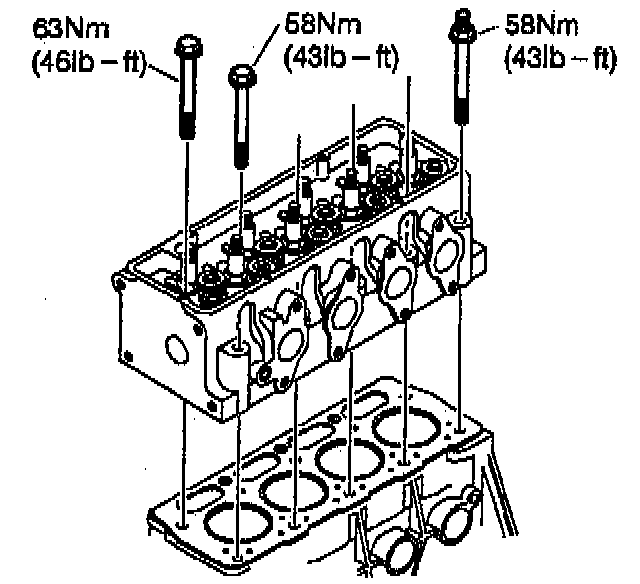 63Nm
(46lb – ft)

58Nm
(43lb – ft)

58Nm
(43lb – ft)