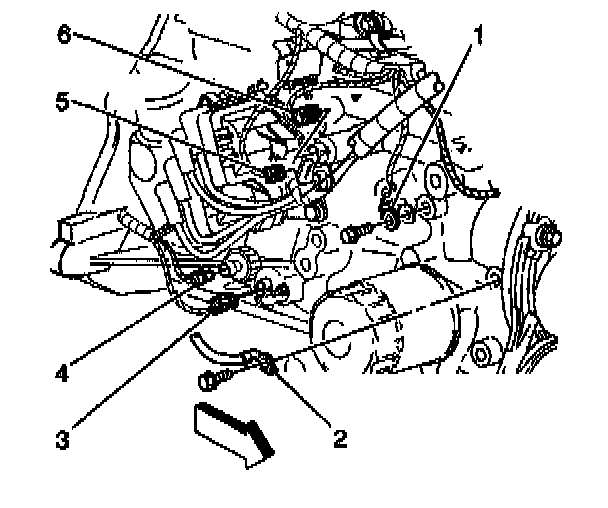 6
1
5
4
3
2