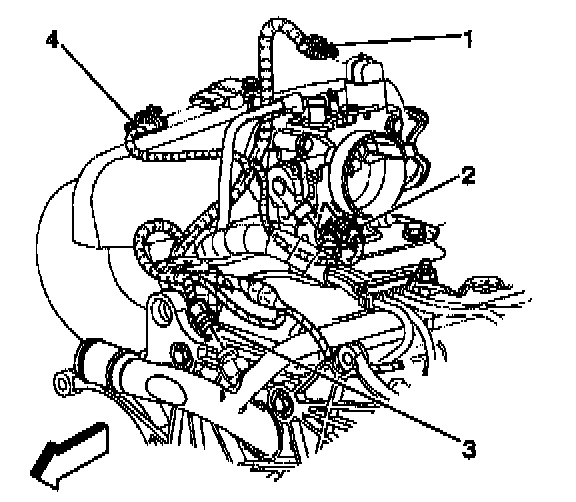 4
1
2
3