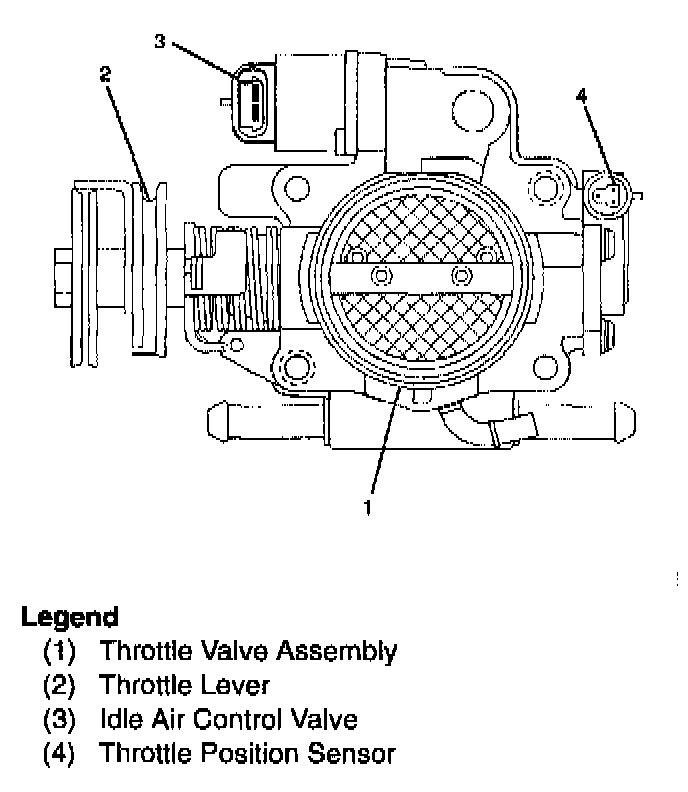 3
2
4
1

Legend
(1) Throttle Valve Assembly
(2) Throttle Lever
(3) Idle Air Control Valve
(4) Throttle Position Sensor