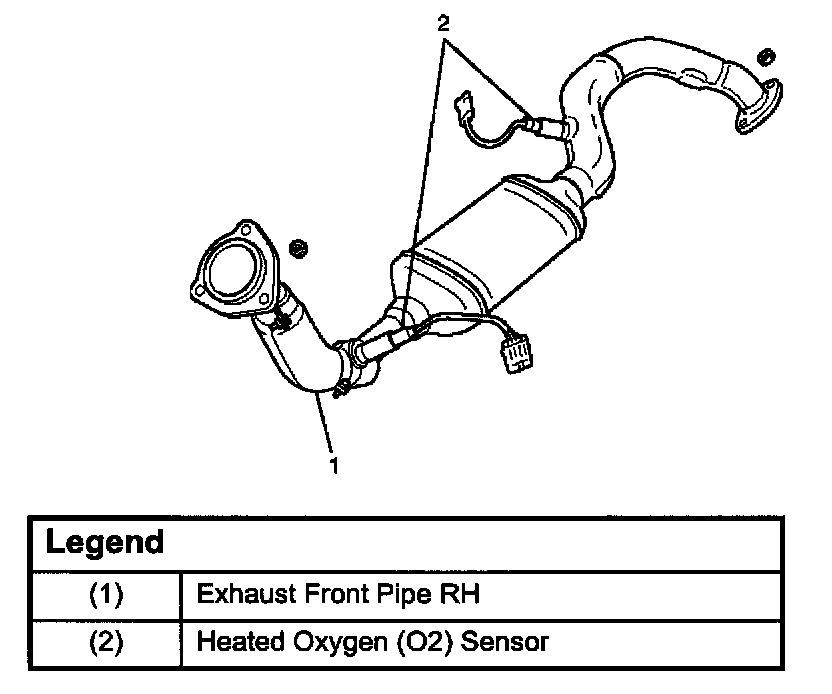 2

1

| Legend | |
|---|---|
| (1) | Exhaust Front Pipe RH |
| (2) | Heated Oxygen (O2) Sensor |