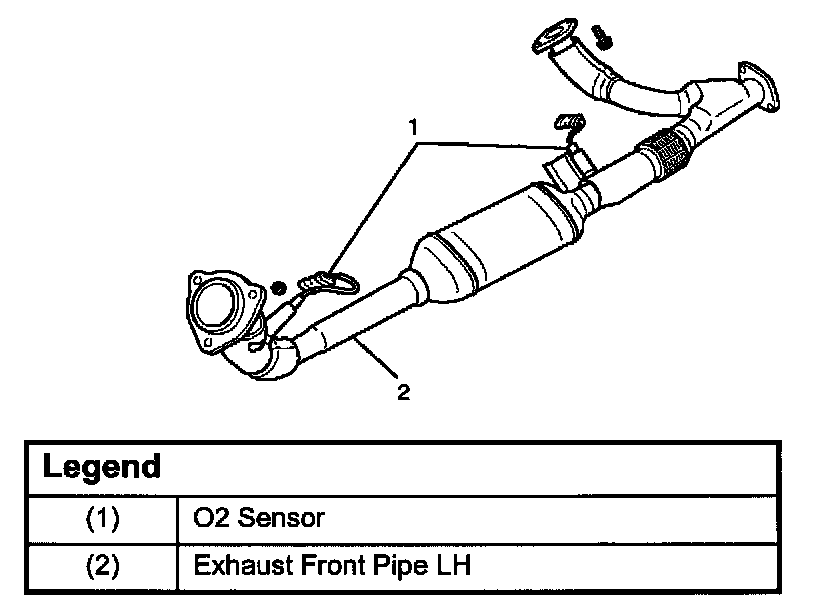 1

2

| Legend | |
|---|---|
| (1) | O2 Sensor |
| (2) | Exhaust Front Pipe LH |