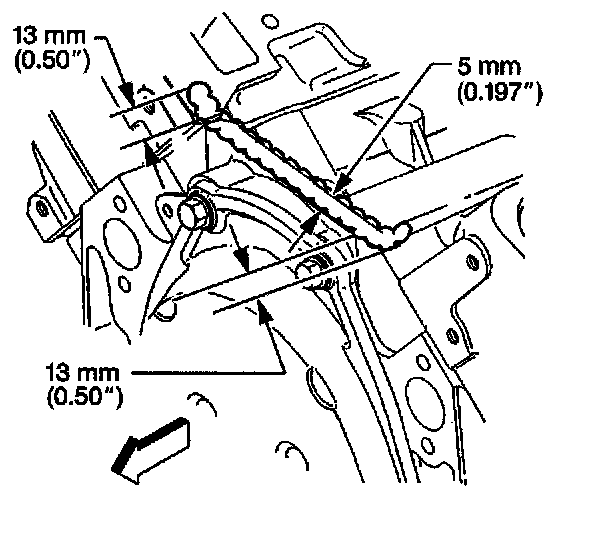 13 mm
(0.50")

5 mm
(0.197")

13 mm
(0.50")