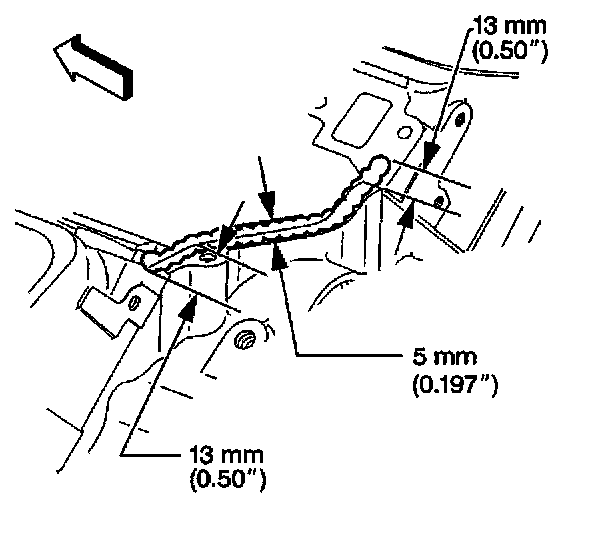 13 mm
(0.50")

5 mm
(0.197")

13 mm
(0.50")