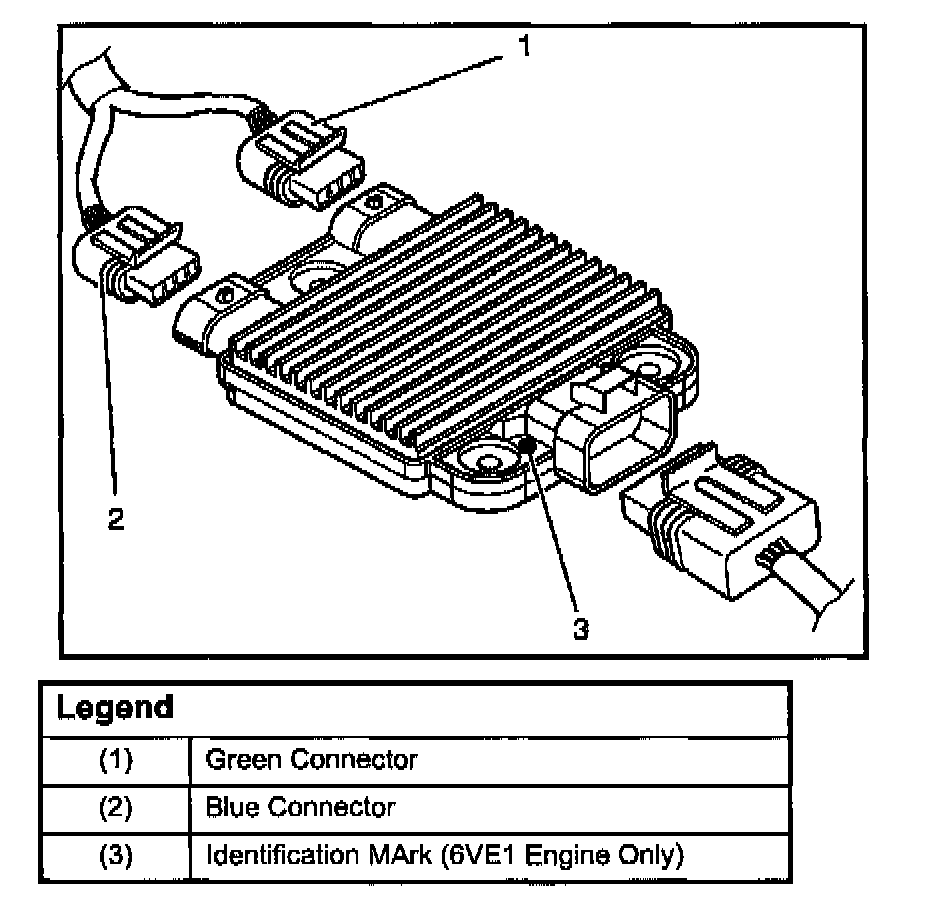 1

2

3

| Legend | |
|---|---|
| (1) | Green Connector |
| (2) | Blue Connector |
| (3) | Identification MArk (6VE1 Engine Only) |