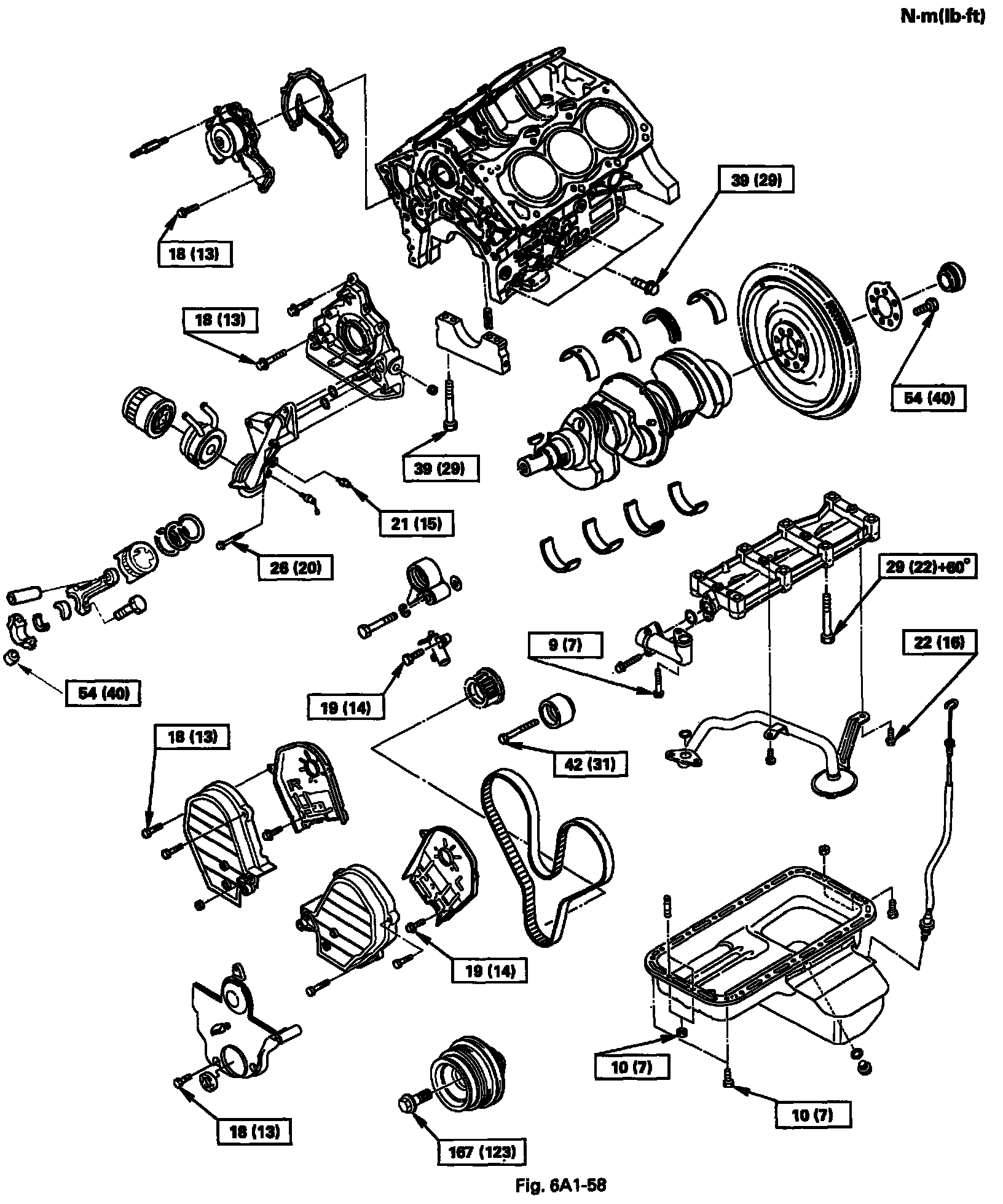 N·m(lb·ft)

39 (29)

18 (13)

18 (13)

54 (40)

39 (29)

21 (15)

26 (20)

29 (22)+60°

9 (7)

22 (16)

54 (40)

19 (14)

18 (13)

42 (31)

19 (14)

10 (7)

10 (7)

18 (13)

167 (123)

Fig. 6A1-58