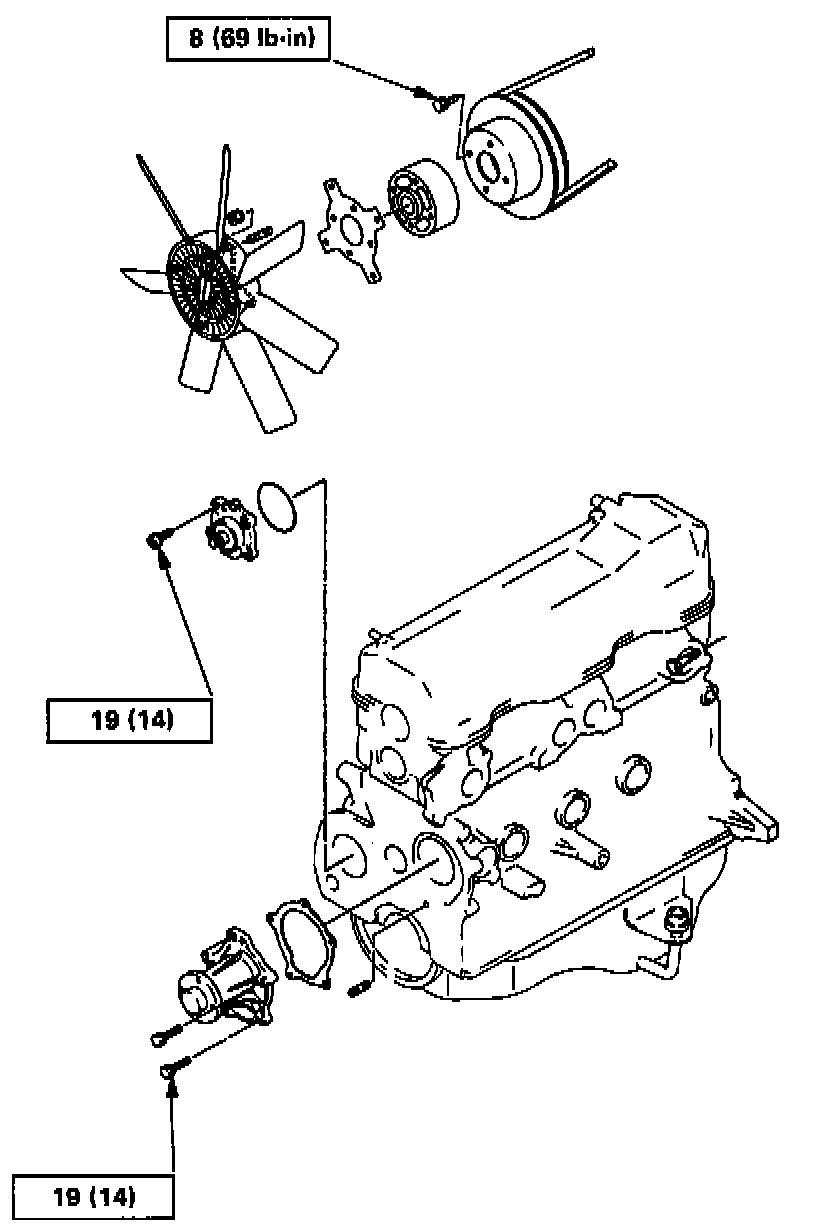 8 (69 lb·in)

19 (14)

19 (14)