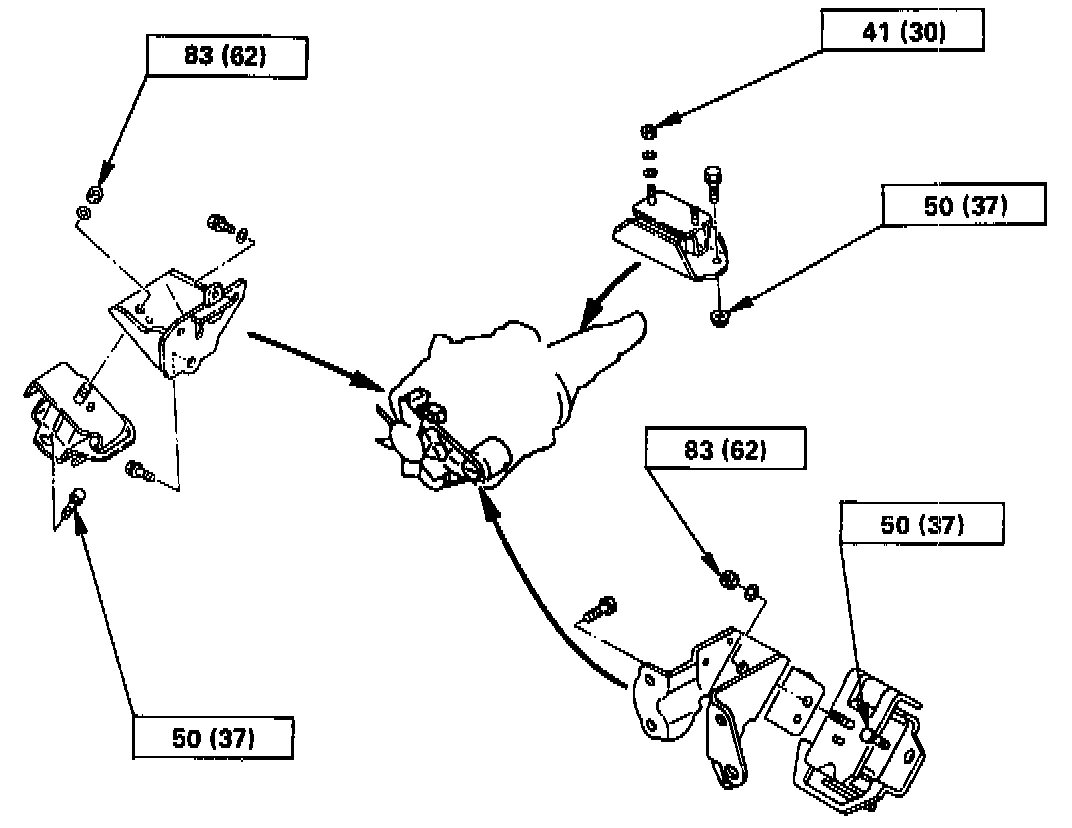 83 (62)

41 (30)

50 (37)

83 (62)

50 (37)

50 (37)