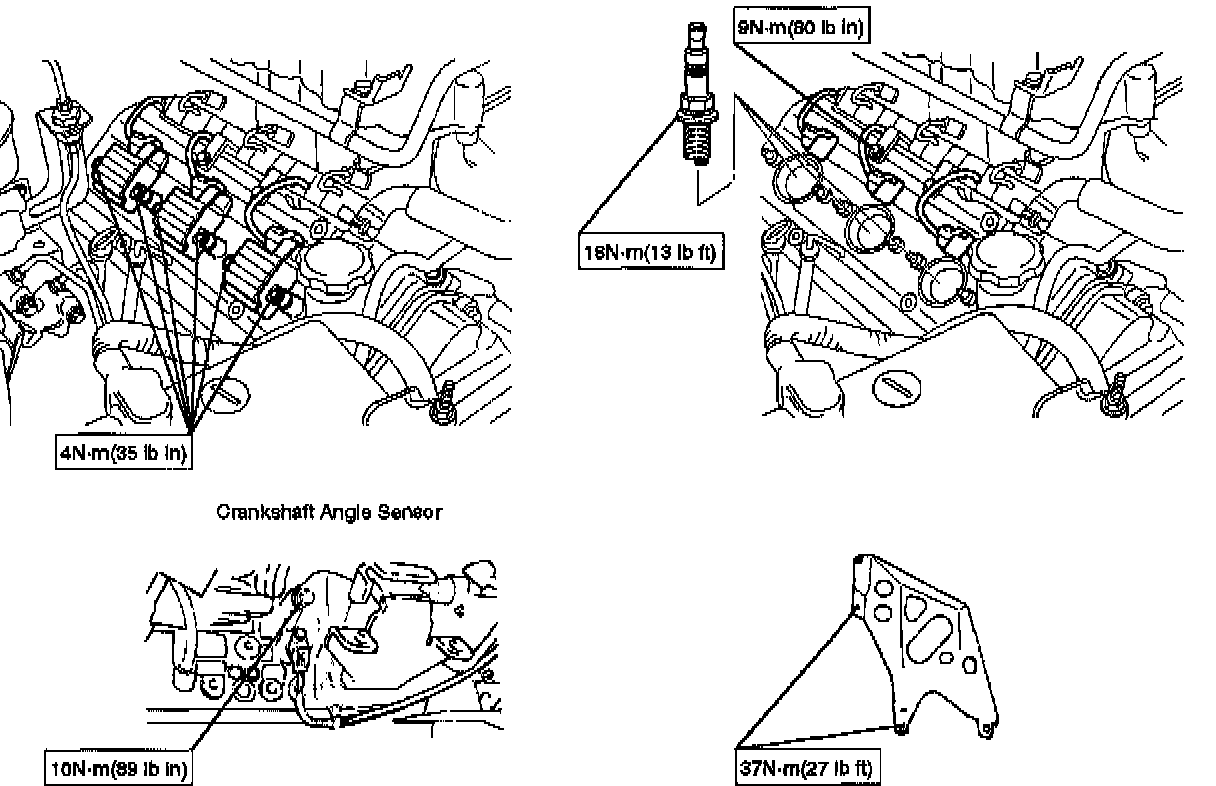 9N·m(80 lb in)

18N·m(13 lb ft)

4N·m(35 lb in)

Crankshaft Angle Sensor

10N·m(89 lb in)

37N·m(27 lb ft)