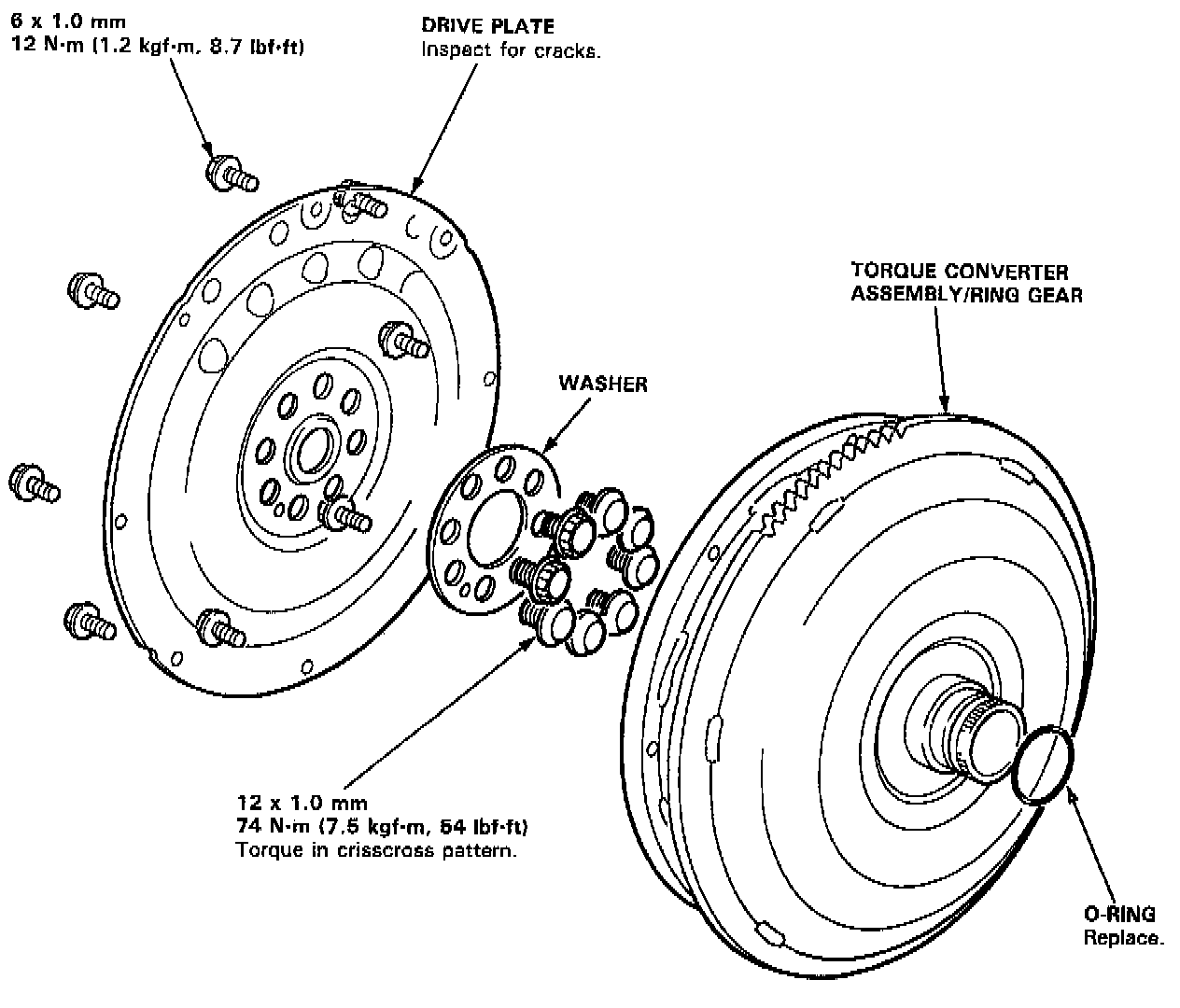 6 x 1.0 mm
12 N·m (1.2 kgf·m, 8.7 lbf·ft)

DRIVE PLATE
Inspect for cracks.

TORQUE CONVERTER ASSEMBLY/RING GEAR

WASHER

12 x 1.0 mm
74 N·m (7.5 kgf·m, 54 lbf·ft)
Torque in crisscross pattern.

O-RING
Replace.