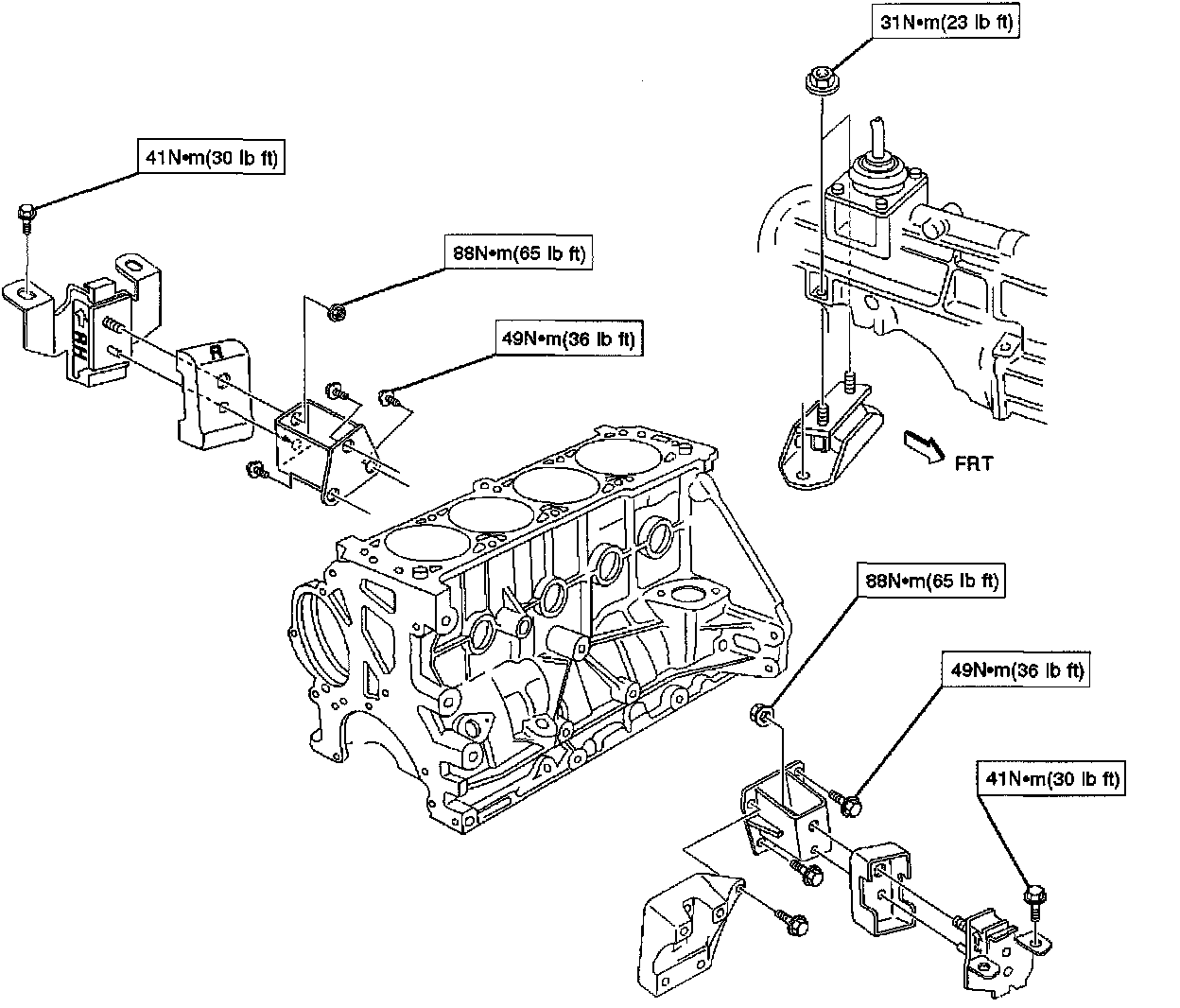 31N•m(23 lb ft)

41N•m(30 lb ft)

88N•m(65 lb ft)

49N•m(36 lb ft)

RH

R

FRT

88N•m(65 lb ft)

49N•m(36 lb ft)

41N•m(30 lb ft)