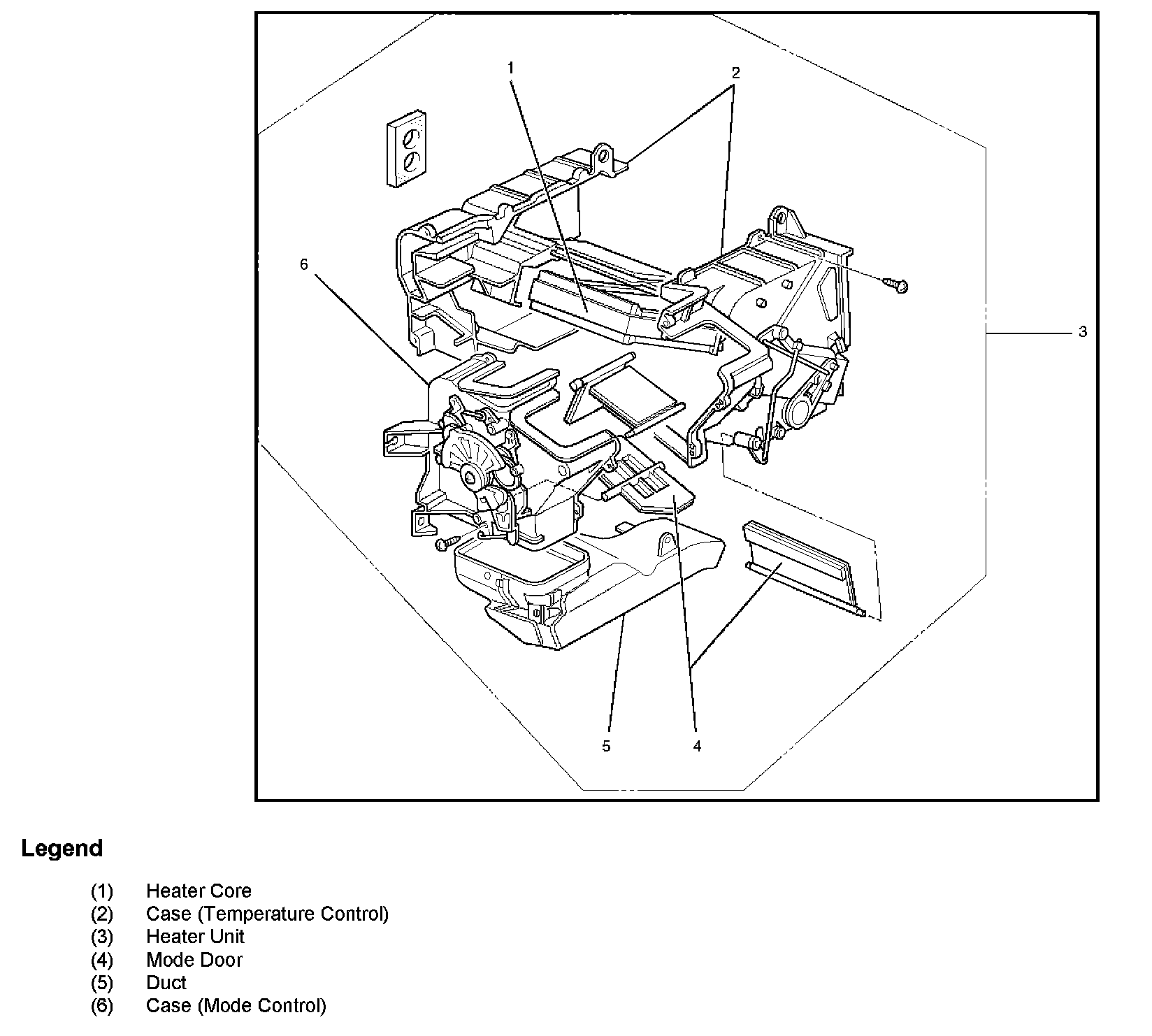 1
2
6
3
5
4

Legend

(1) Heater Core
(2) Case (Temperature Control)
(3) Heater Unit
(4) Mode Door
(5) Duct
(6) Case (Mode Control)