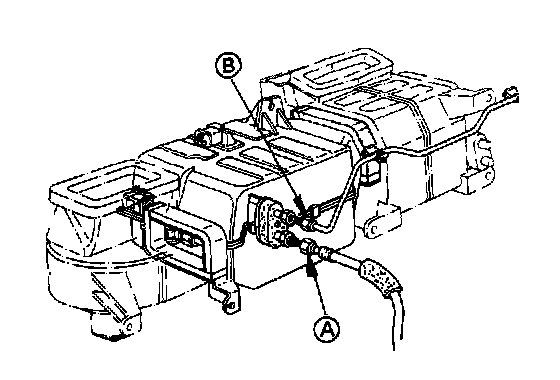 B

A