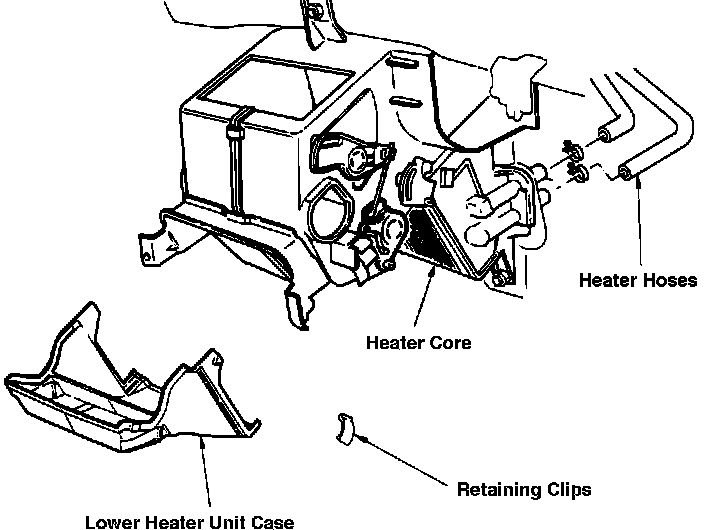 Heater Hoses

Heater Core

Retaining Clips

Lower Heater Unit Case