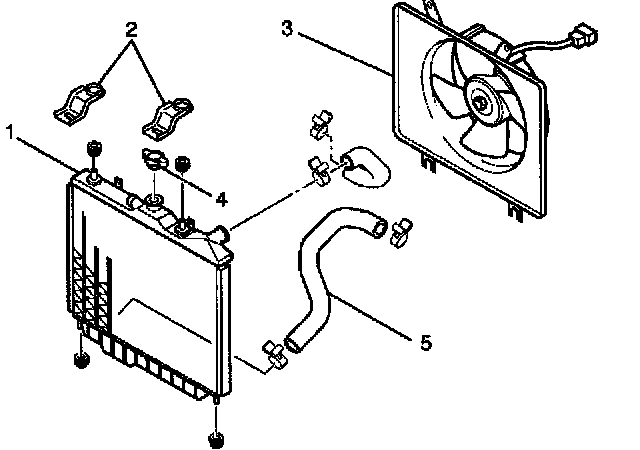 2
3
1
4
5