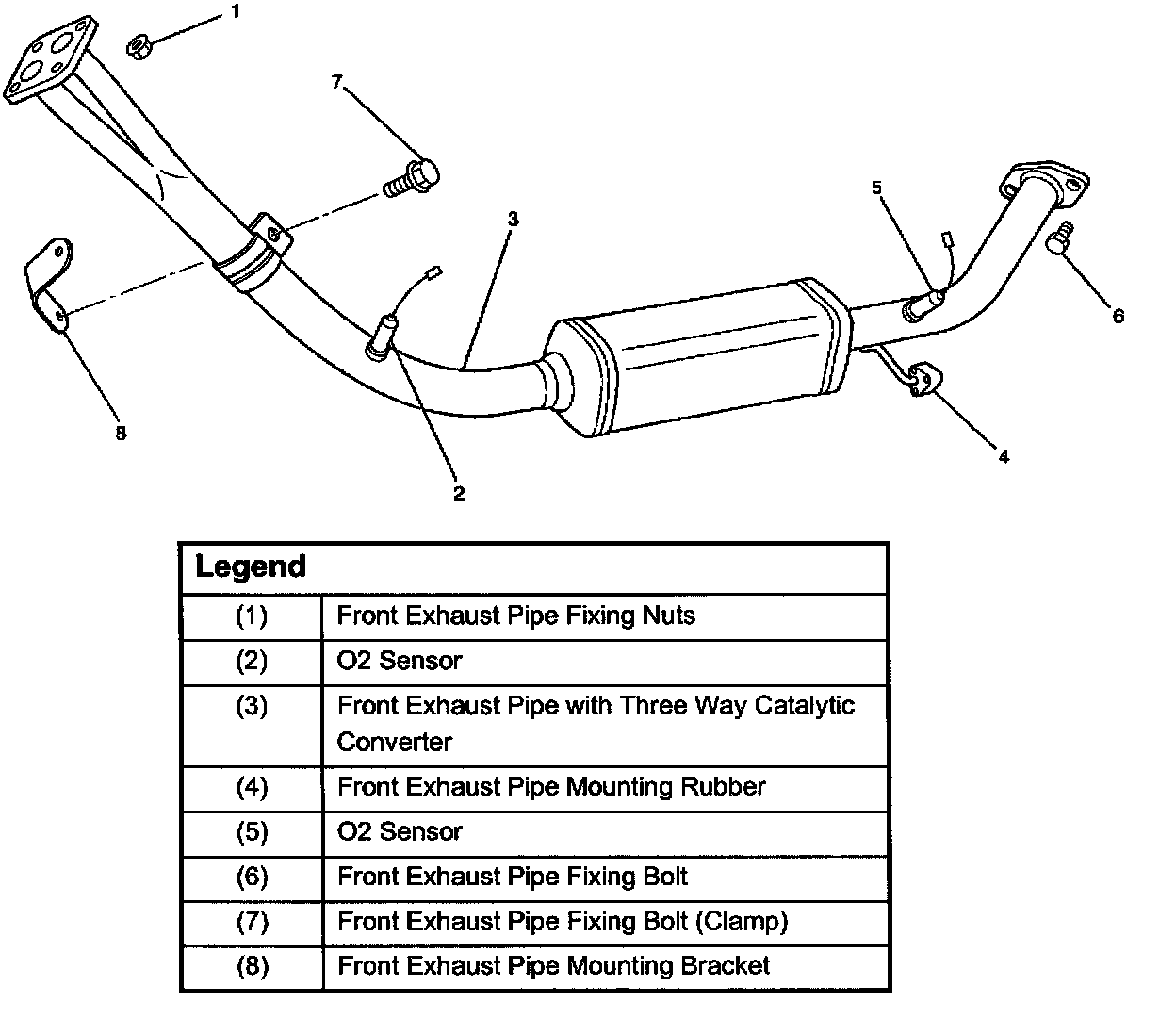 1
7
3
5
6
8
2
4

| Legend | |
|---|---|
| (1) | Front Exhaust Pipe Fixing Nuts |
| (2) | O2 Sensor |
| (3) | Front Exhaust Pipe with Three Way Catalytic Converter |
| (4) | Front Exhaust Pipe Mounting Rubber |
| (5) | O2 Sensor |
| (6) | Front Exhaust Pipe Fixing Bolt |
| (7) | Front Exhaust Pipe Fixing Bolt (Clamp) |
| (8) | Front Exhaust Pipe Mounting Bracket |