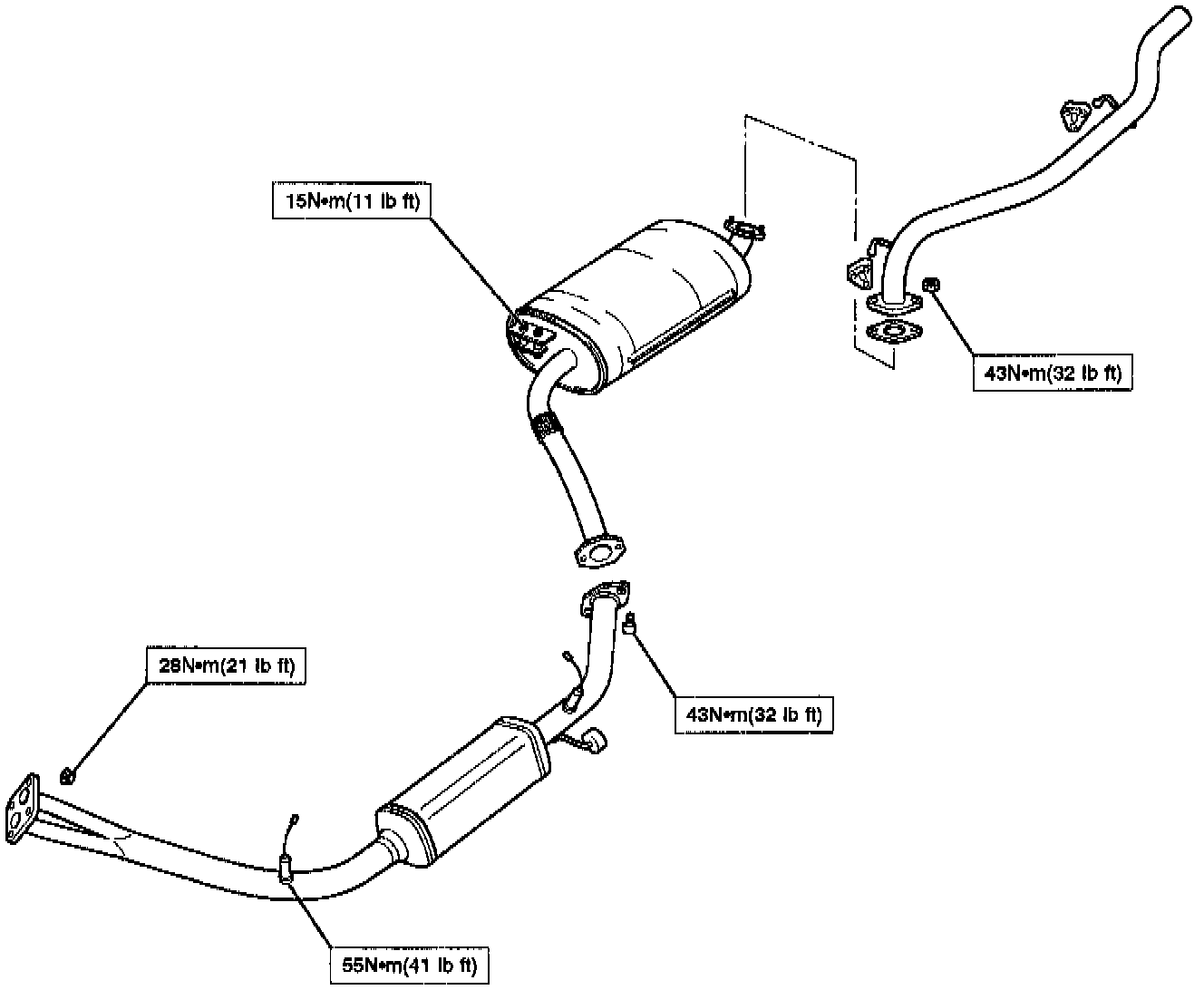 15N•m(11 lb ft)

43N•m(32 lb ft)

28N•m(21 lb ft)

43N•m(32 lb ft)

55N•m(41 lb ft)