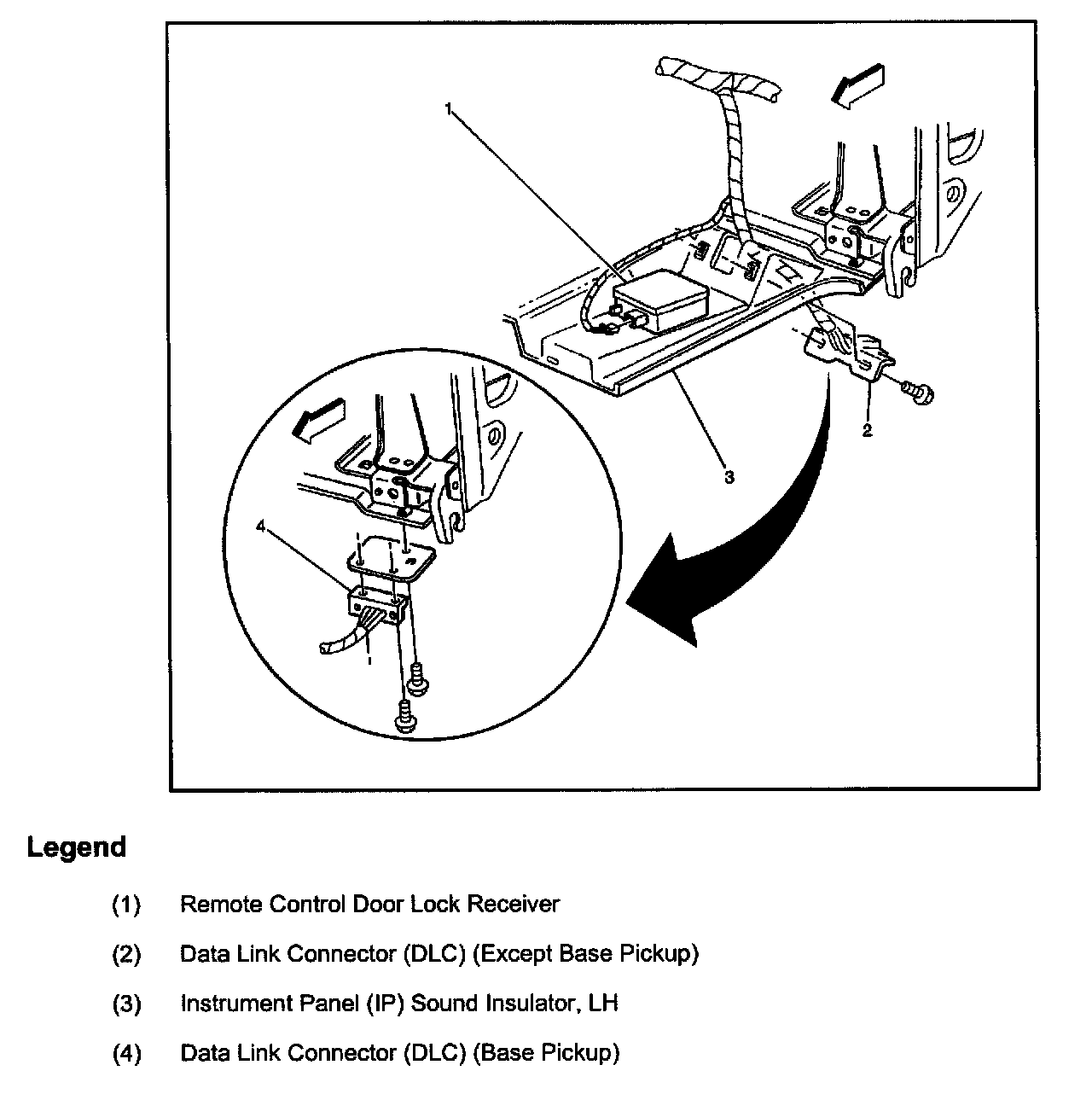 1

2

3

4

Legend

(1) Remote Control Door Lock Receiver

(2) Data Link Connector (DLC) (Except Base Pickup)

(3) Instrument Panel (IP) Sound Insulator, LH

(4) Data Link Connector (DLC) (Base Pickup)