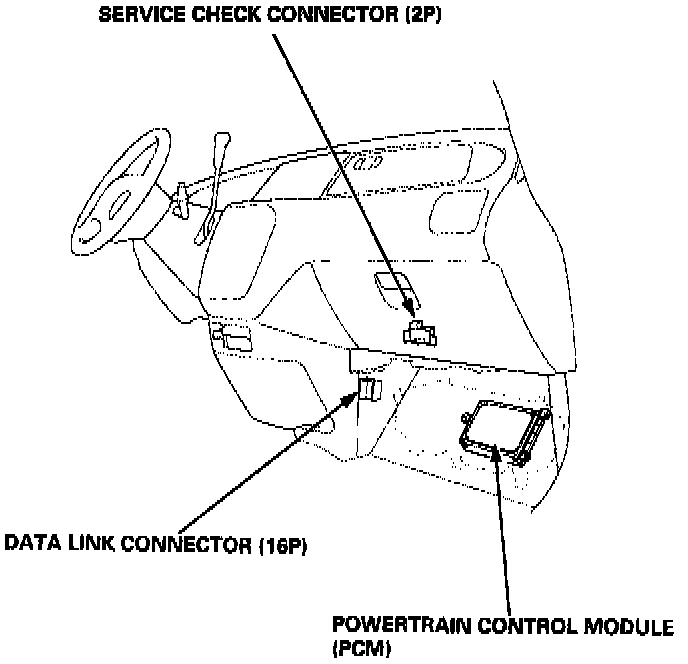 SERVICE CHECK CONNECTOR (2P)

DATA LINK CONNECTOR (16P)

POWERTRAIN CONTROL MODULE (PCM)