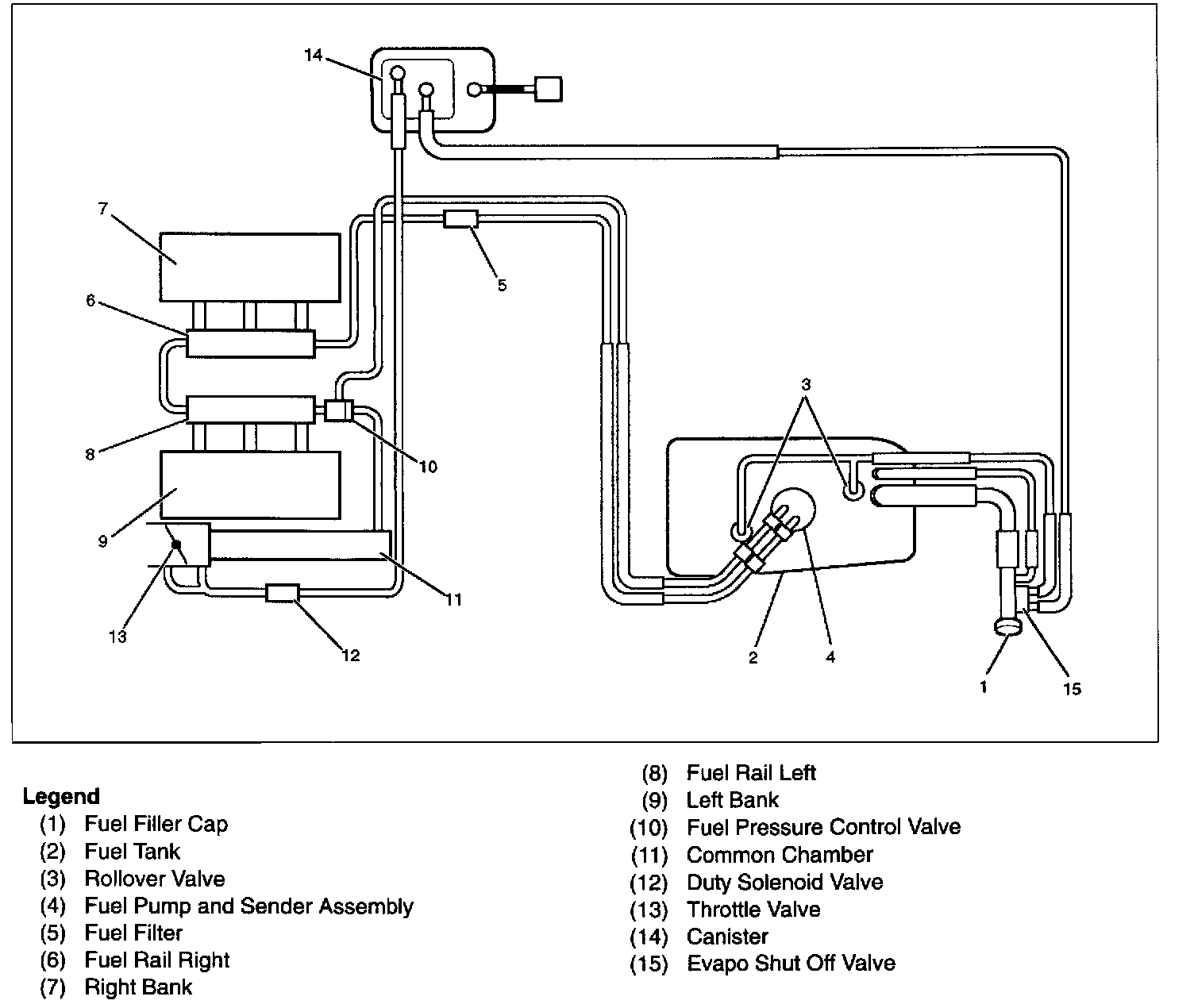 14

7

5

6

3

8

10

9

11

13

12

2

4

1

15

Legend
(1) Fuel Filler Cap
(2) Fuel Tank
(3) Rollover Valve
(4) Fuel Pump and Sender Assembly
(5) Fuel Filter
(6) Fuel Rail Right
(7) Right Bank

(8) Fuel Rail Left
(9) Left Bank
(10) Fuel Pressure Control Valve
(11) Common Chamber
(12) Duty Solenoid Valve
(13) Throttle Valve
(14) Canister
(15) Evapo Shut Off Valve