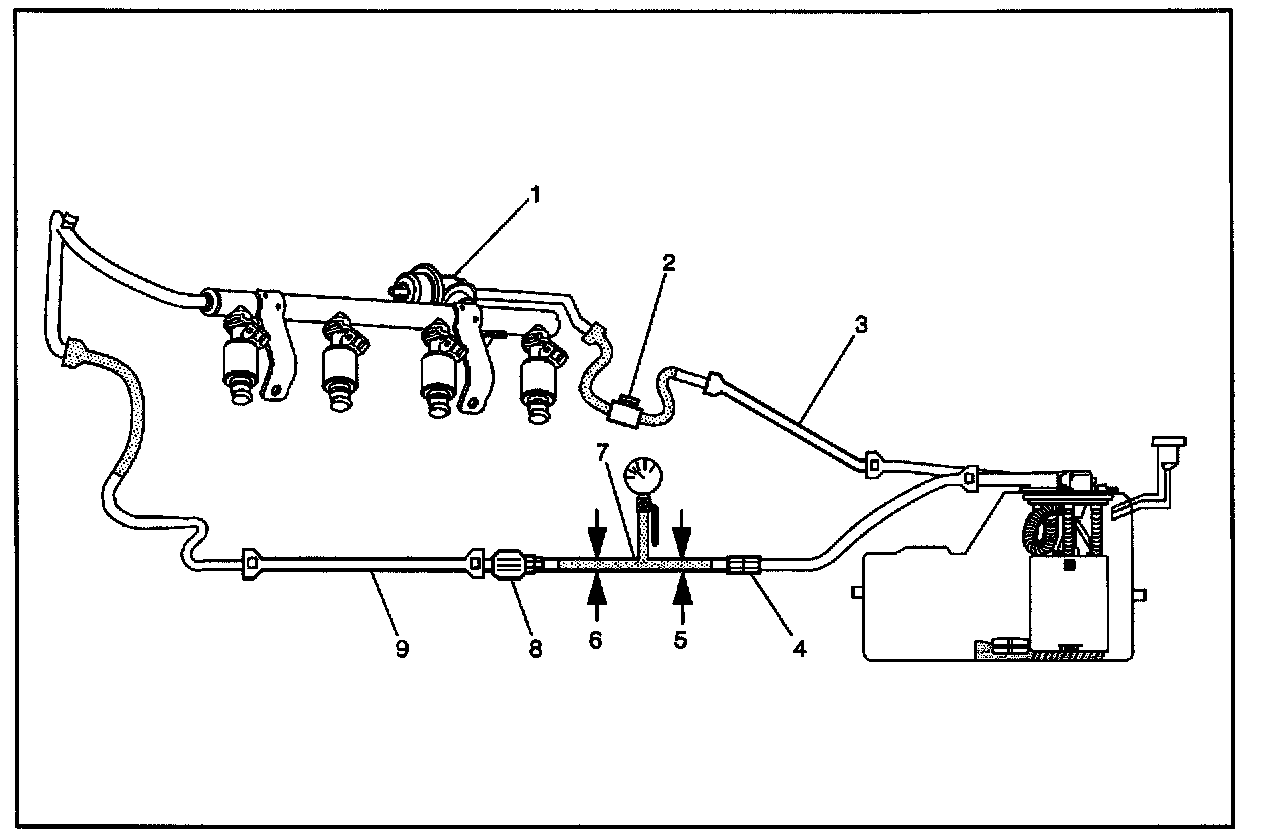 1
2
3
7
9
8
6
5
4