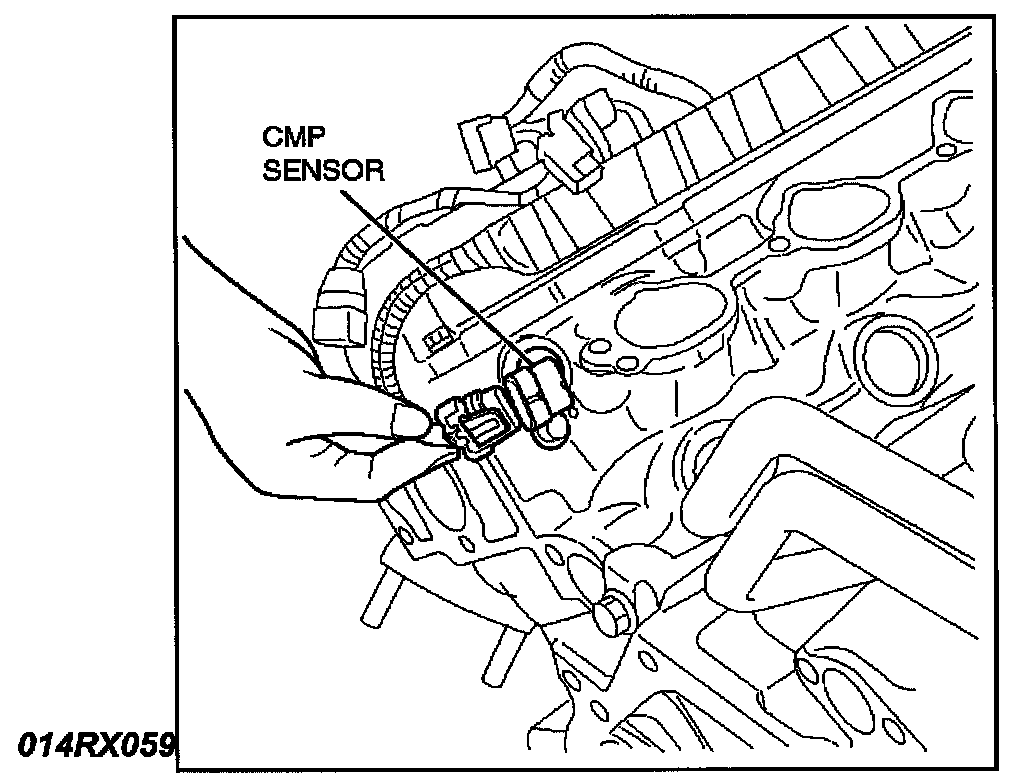 CMP SENSOR

014RX059