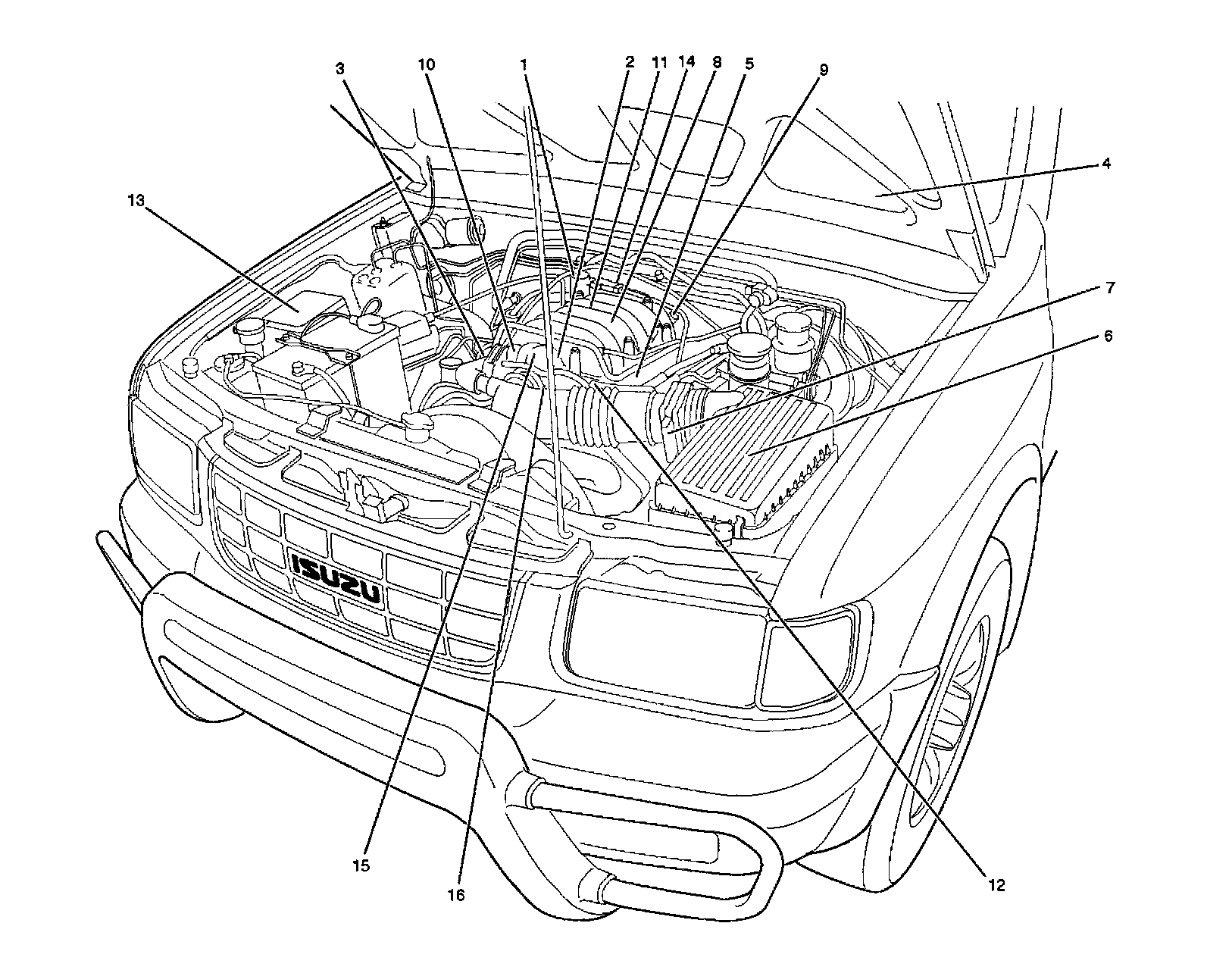 3
10
1
2
11
14
8
5
9
4
13
7
6
ISUZU
15
16
12