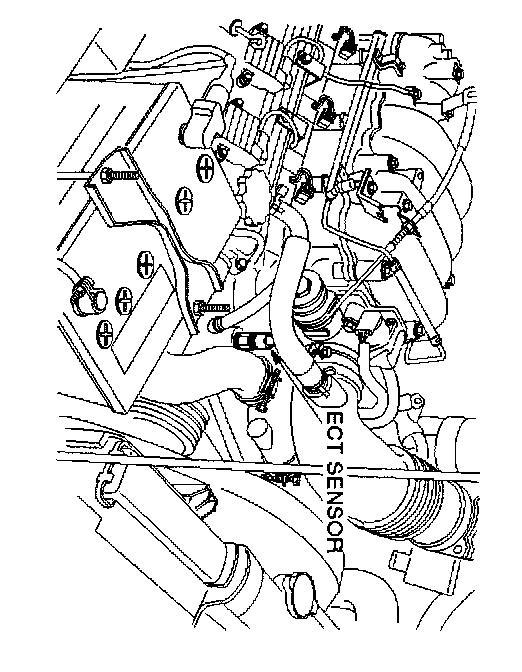 ECT SENSOR