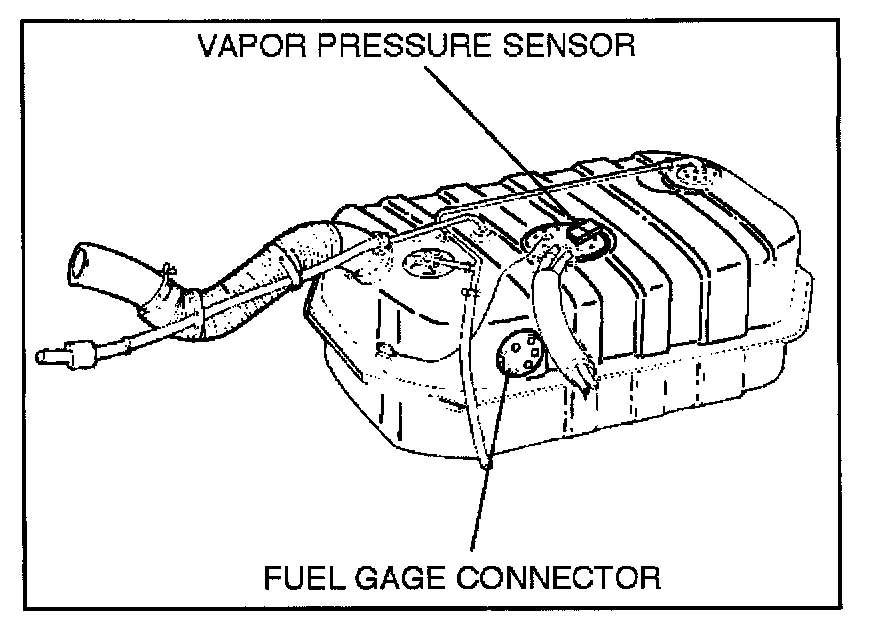 VAPOR PRESSURE SENSOR

FUEL GAGE CONNECTOR