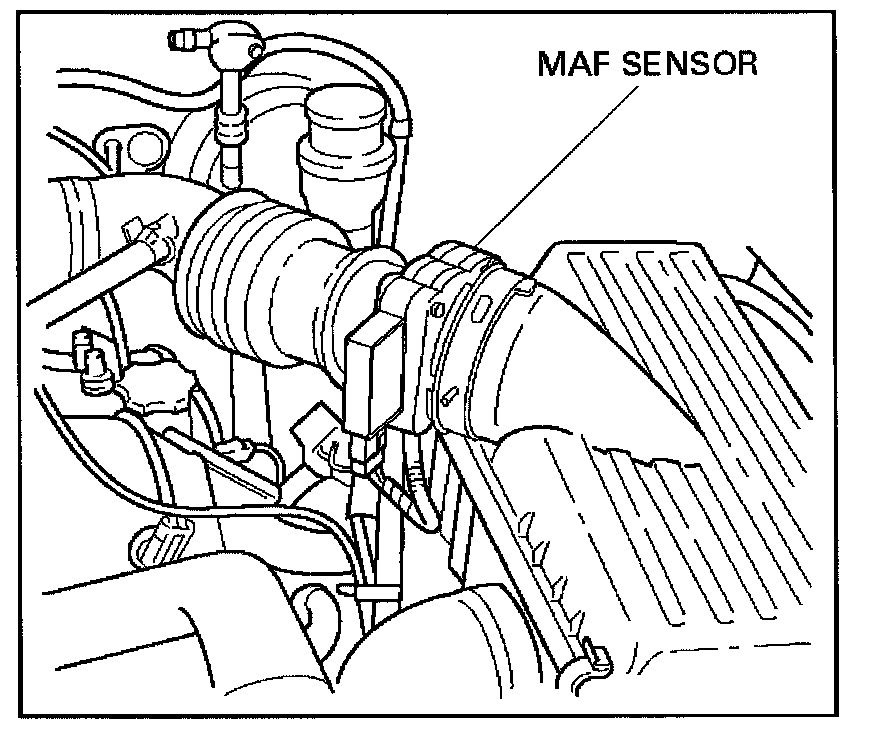 MAF SENSOR