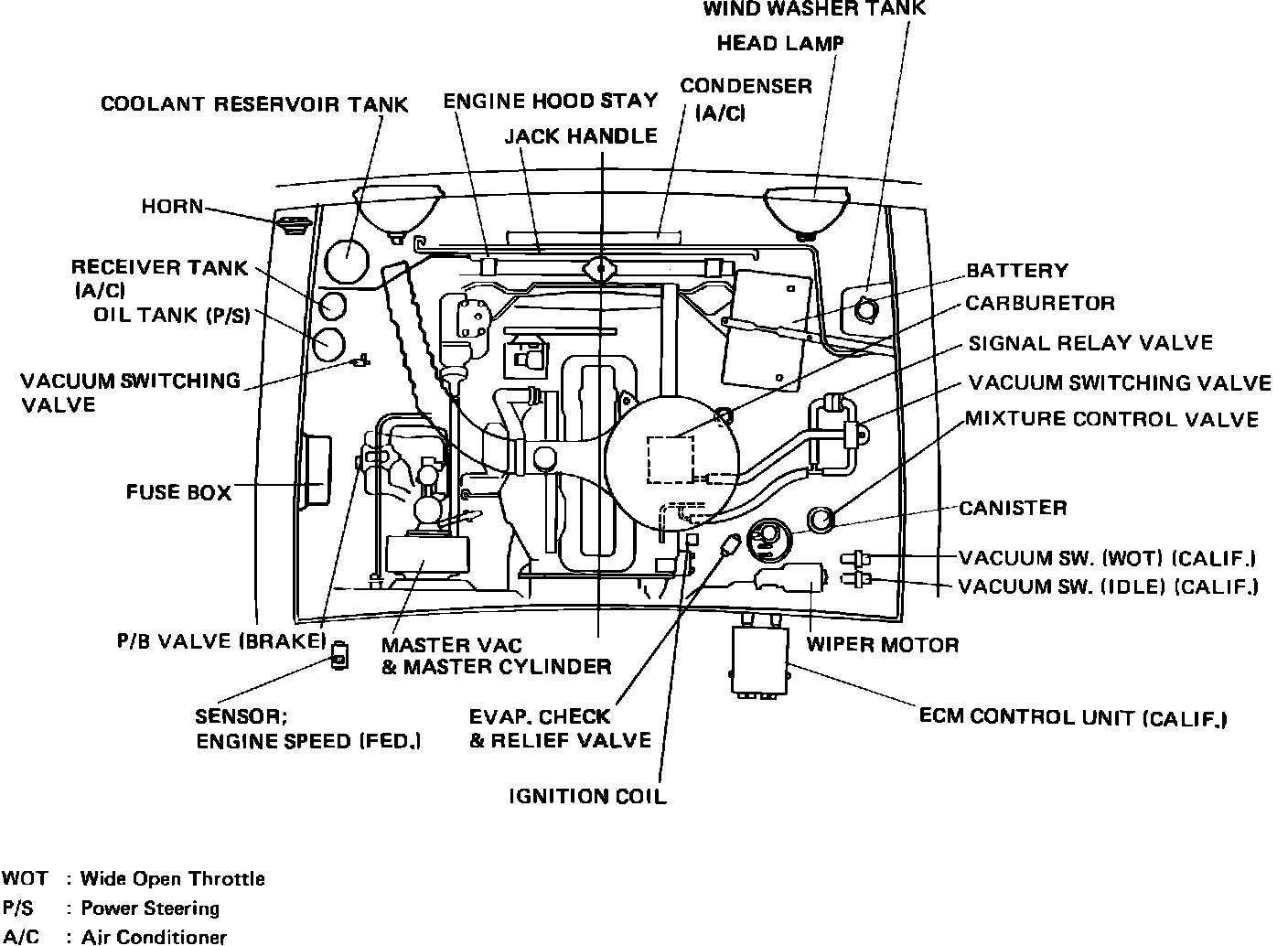 WIND WASHER TANK
HEAD LAMP
COOLANT RESERVOIR TANK
ENGINE HOOD STAY
CONDENSER (A/C)
JACK HANDLE
HORN
RECEIVER TANK (A/C)
OIL TANK (P/S)
VACUUM SWITCHING VALVE
FUSE BOX
BATTERY
CARBURETOR
SIGNAL RELAY VALVE
VACUUM SWITCHING VALVE
MIXTURE CONTROL VALVE
CANISTER
VACUUM SW. (WOT) (CALIF.)
VACUUM SW. (IDLE) (CALIF.)
P/B VALVE (BRAKE)
MASTER VAC & MASTER CYLINDER
WIPER MOTOR
SENSOR; ENGINE SPEED (FED.)
EVAP. CHECK & RELIEF VALVE
ECM CONTROL UNIT (CALIF.)
IGNITION COIL

WOT : Wide Open Throttle
P/S : Power Steering
A/C : Air Conditioner