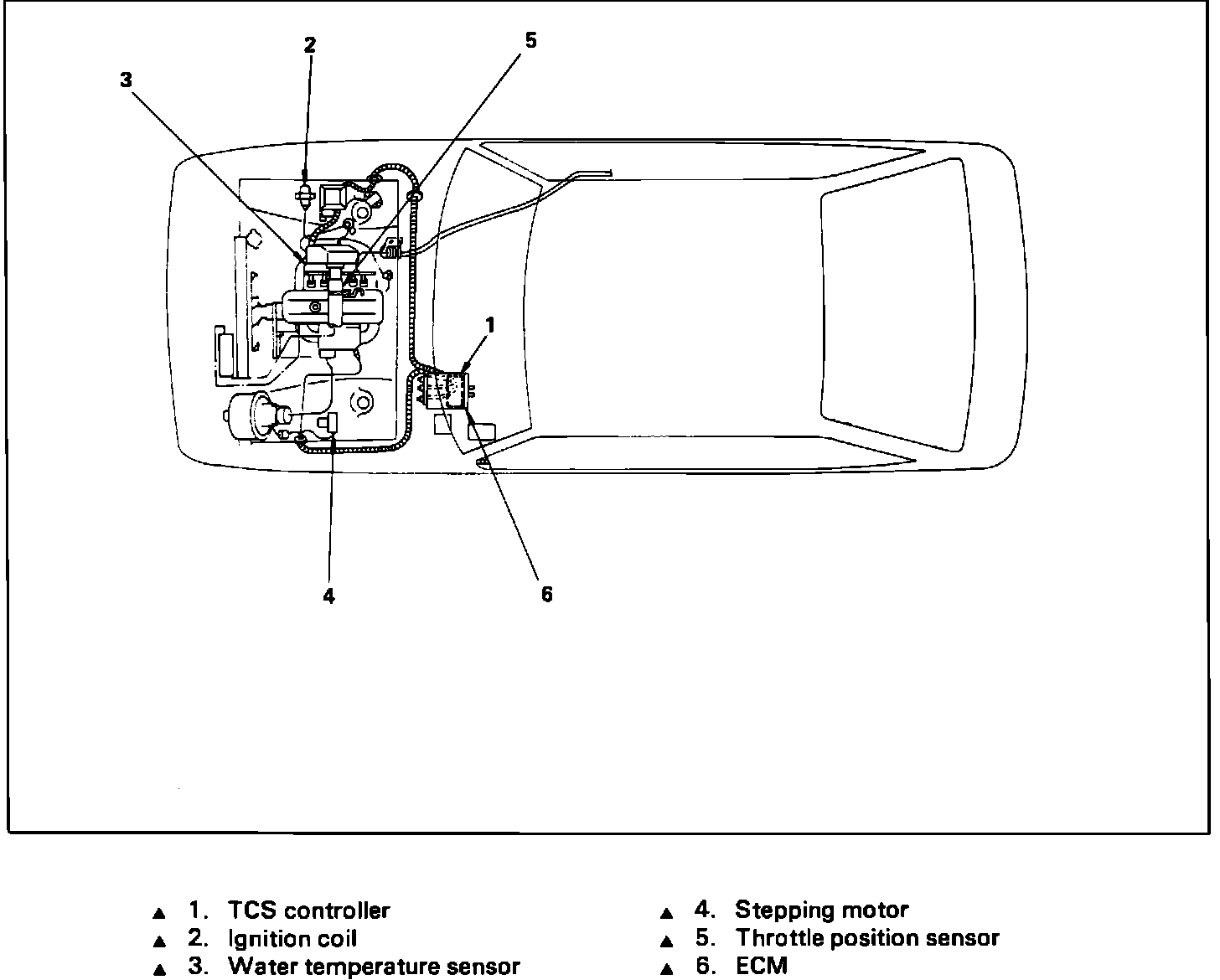 2

5

3

1

4

6

▲ 1. TCS controller
▲ 2. Ignition coil
▲ 3. Water temperature sensor

▲ 4. Stepping motor
▲ 5. Throttle position sensor
▲ 6. ECM